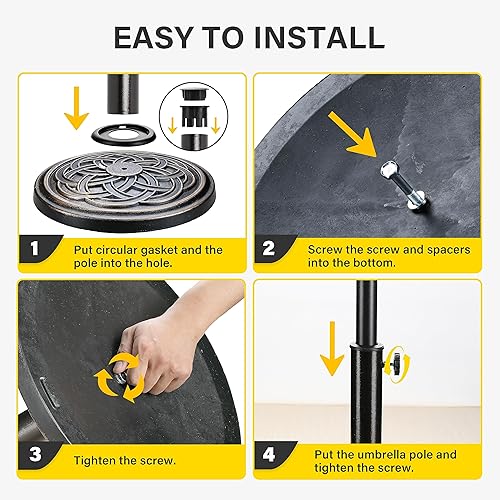 EASY TO INSTALL

1 Put circular gasket and the pole into the hole.

2 Screw the screw and spacers into the bottom.

3 Tighten the screw.

4 Put the umbrella pole and tighten the screw.