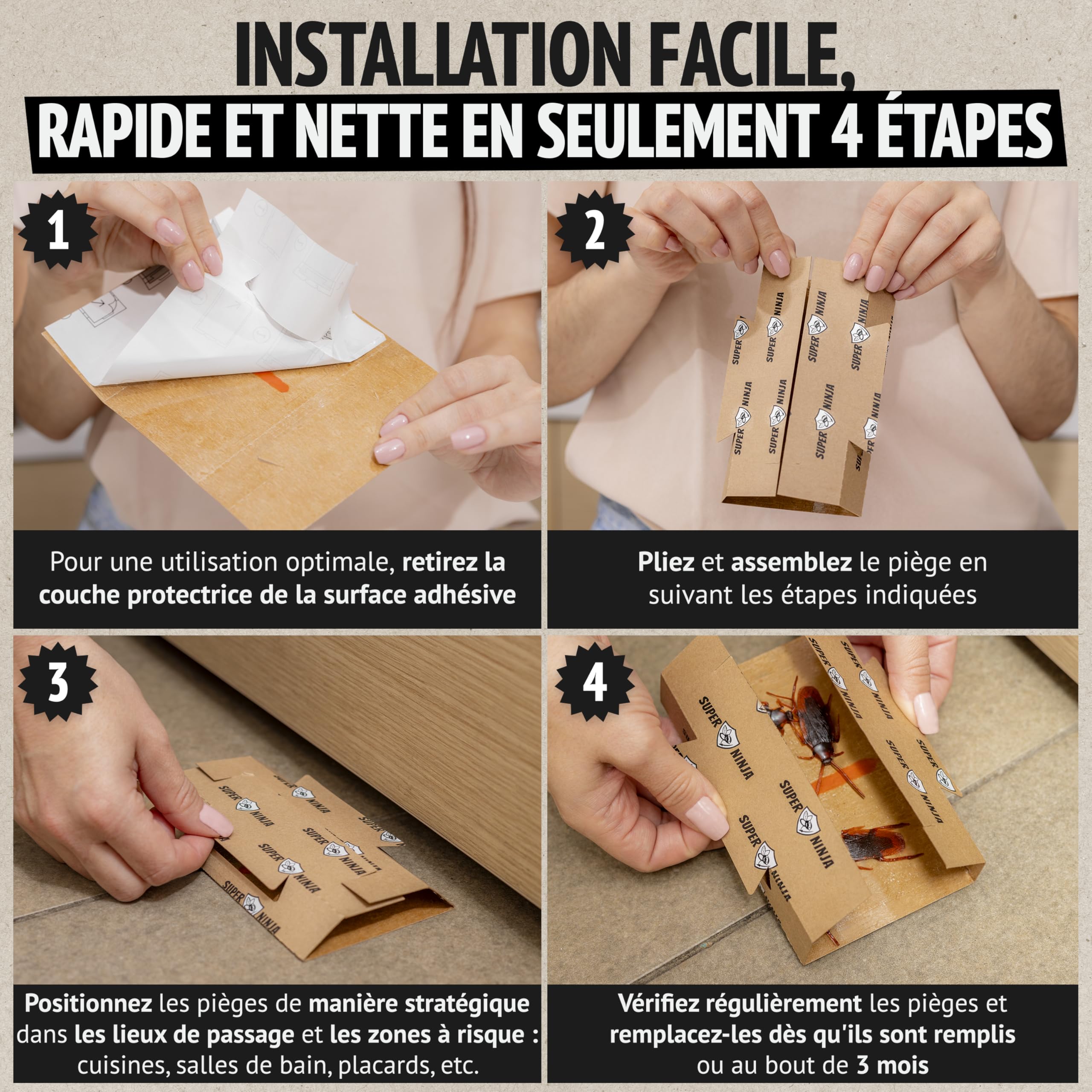 INSTALLATION FACILE,
RAPIDE ET NETTE EN SEULEMENT 4 ÉTAPES

1

Pour une utilisation optimale, retirez la couche protectrice de la surface adhésive

2

SUPER NINJA

Pliez et assemblez le piège en suivant les étapes indiquées

3

SUPER NINJA

Positionnez les pièges de manière stratégique dans les lieux de passage et les zones à risque : cuisines, salles de bain, placards, etc.

4

SUPER NINJA

Vérifiez régulièrement les pièges et remplacez-les dès qu'ils sont remplis ou au bout de 3 mois