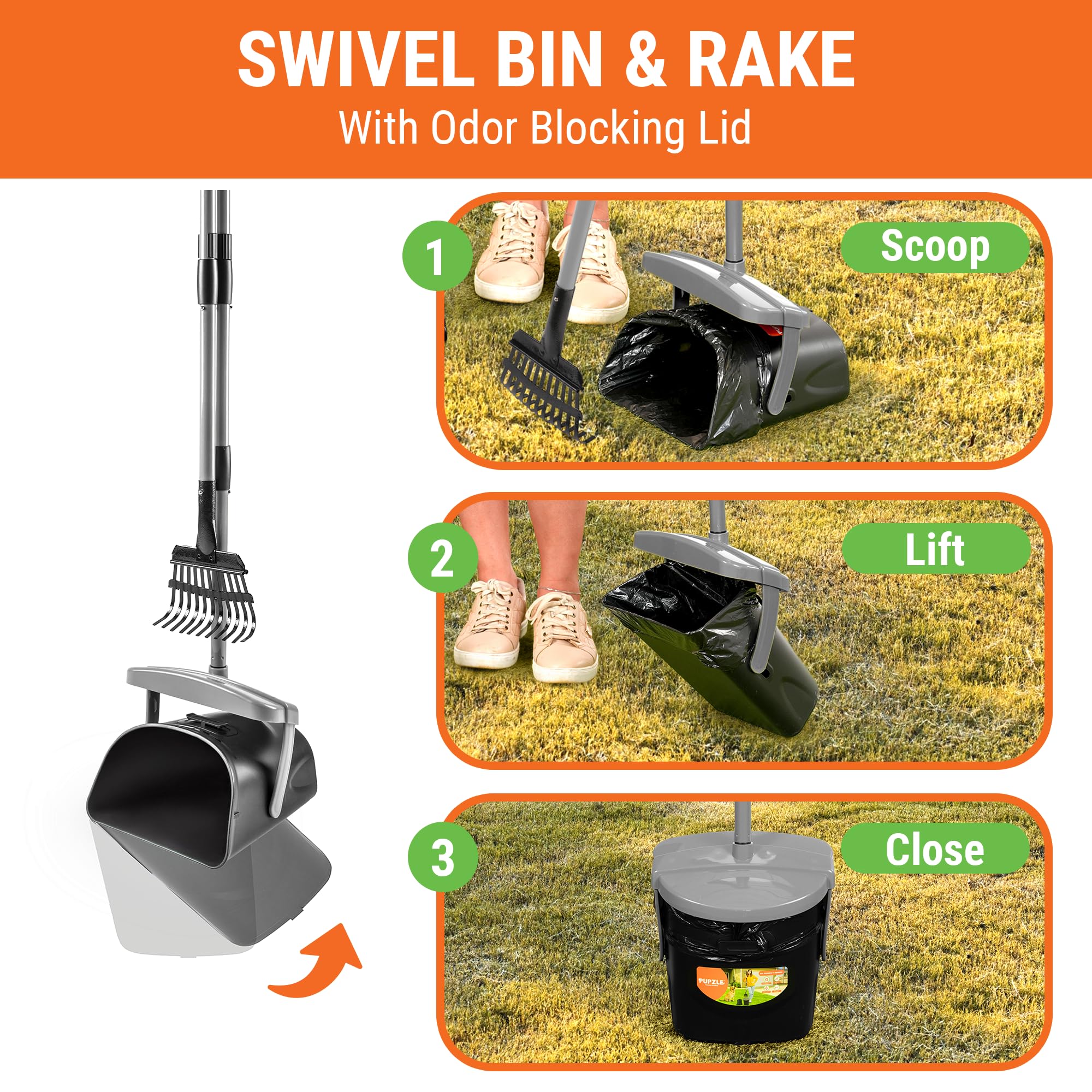 SWIVEL BIN & RAKE
With Odor Blocking Lid

1
Scoop

2
Lift

3
Close

PUPZLE