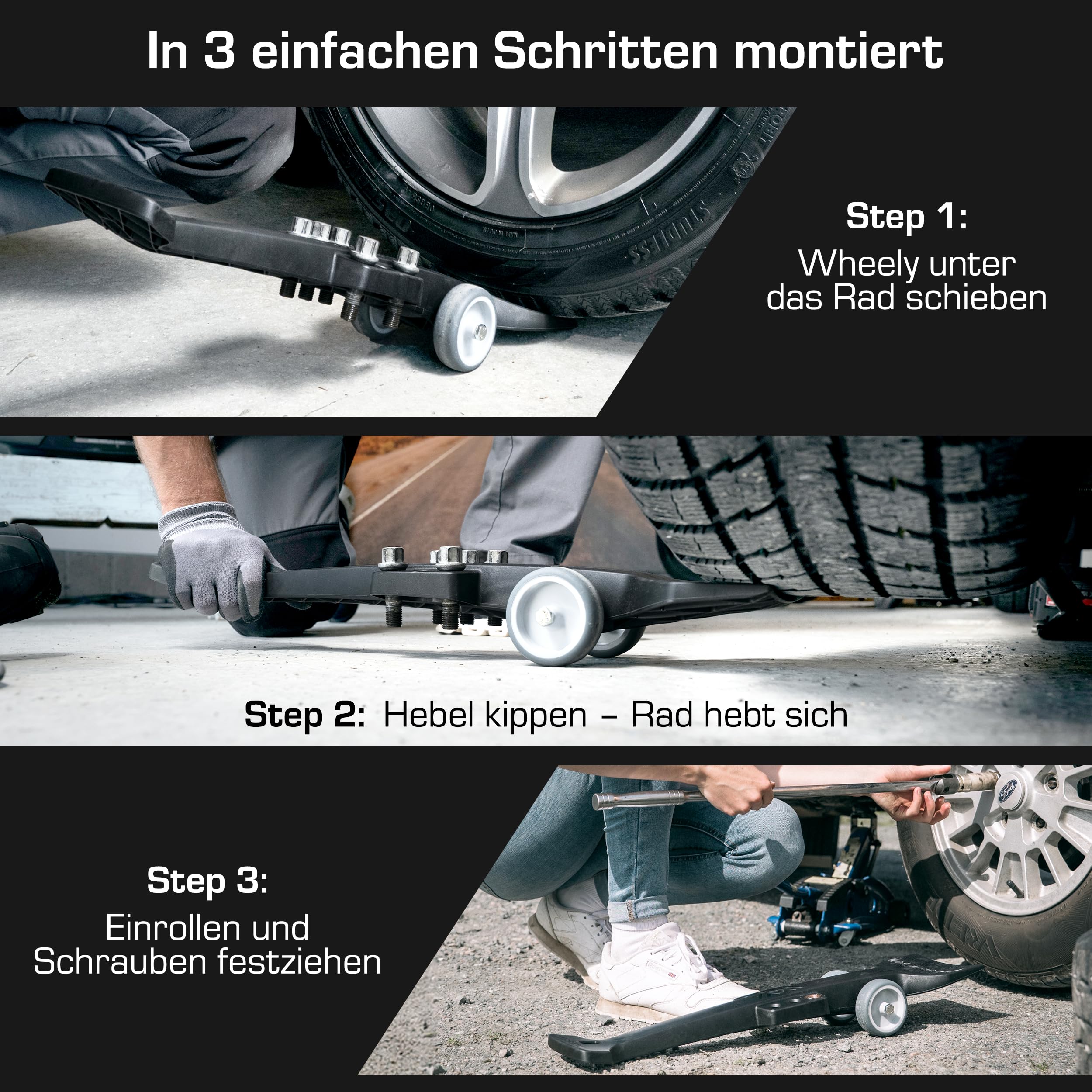 In 3 einfachen Schritten montiert

Step 1:
Wheely unter
das Rad schieben

Step 2: Hebel kippen – Rad hebt sich

Step 3:
Einrollen und
Schrauben festziehen