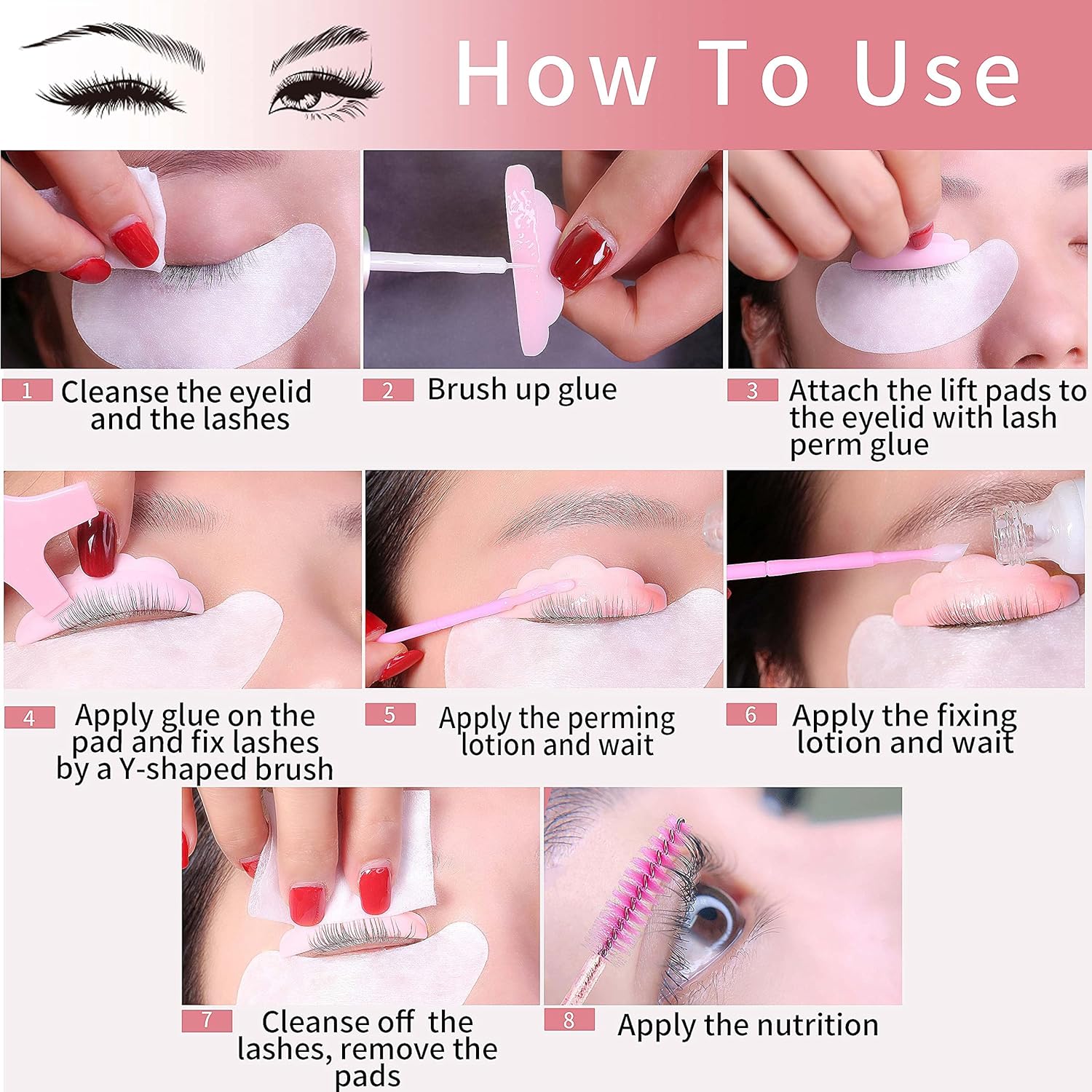 How To Use

1 Cleanse the eyelid and the lashes

2 Brush up glue

3 Attach the lift pads to the eyelid with lash perm glue

4 Apply glue on the pad and fix lashes by a Y-shaped brush

5 Apply the perming lotion and wait

6 Apply the fixing lotion and wait

7 Cleanse off the lashes, remove the pads

8 Apply the nutrition