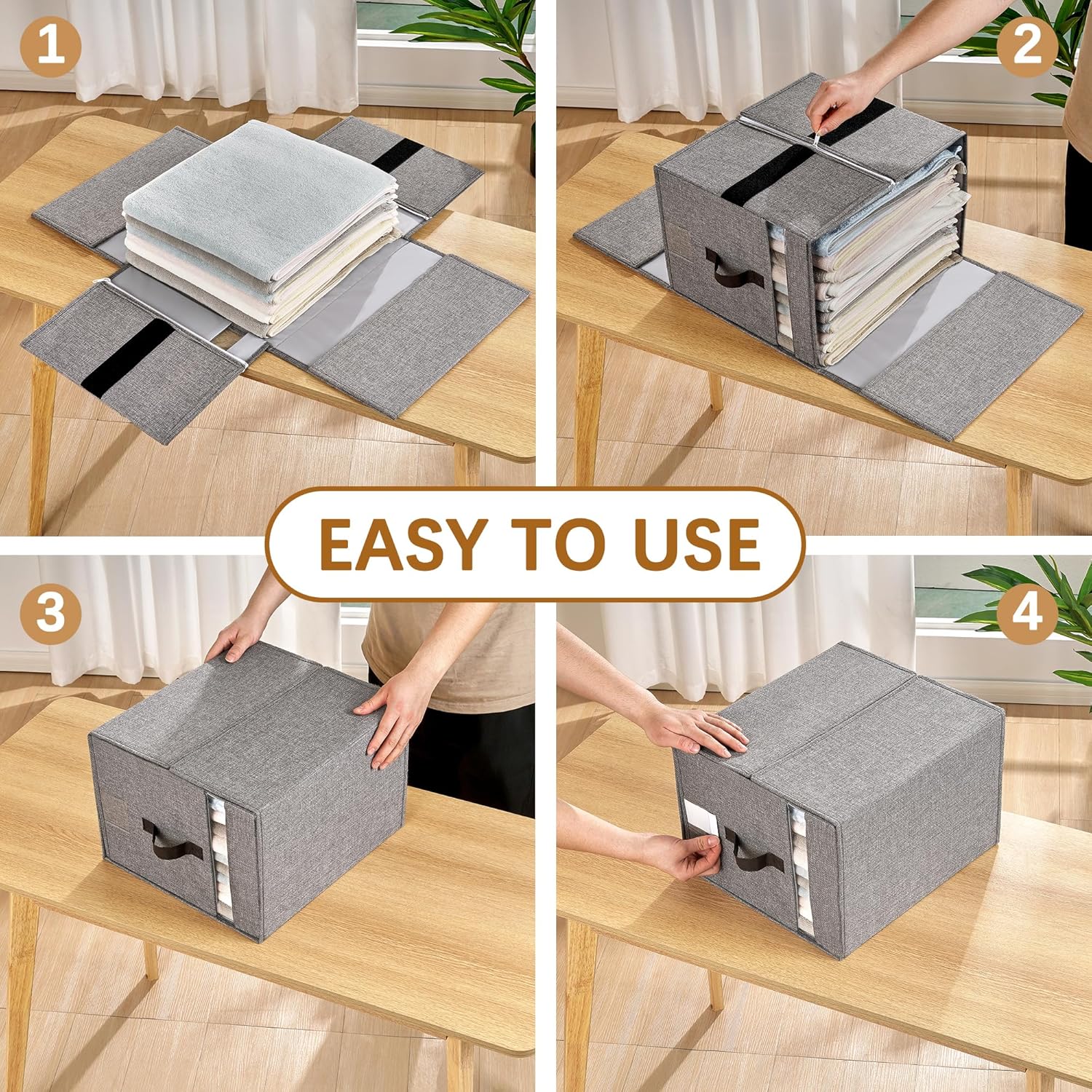 1

2

EASY TO USE

3

4