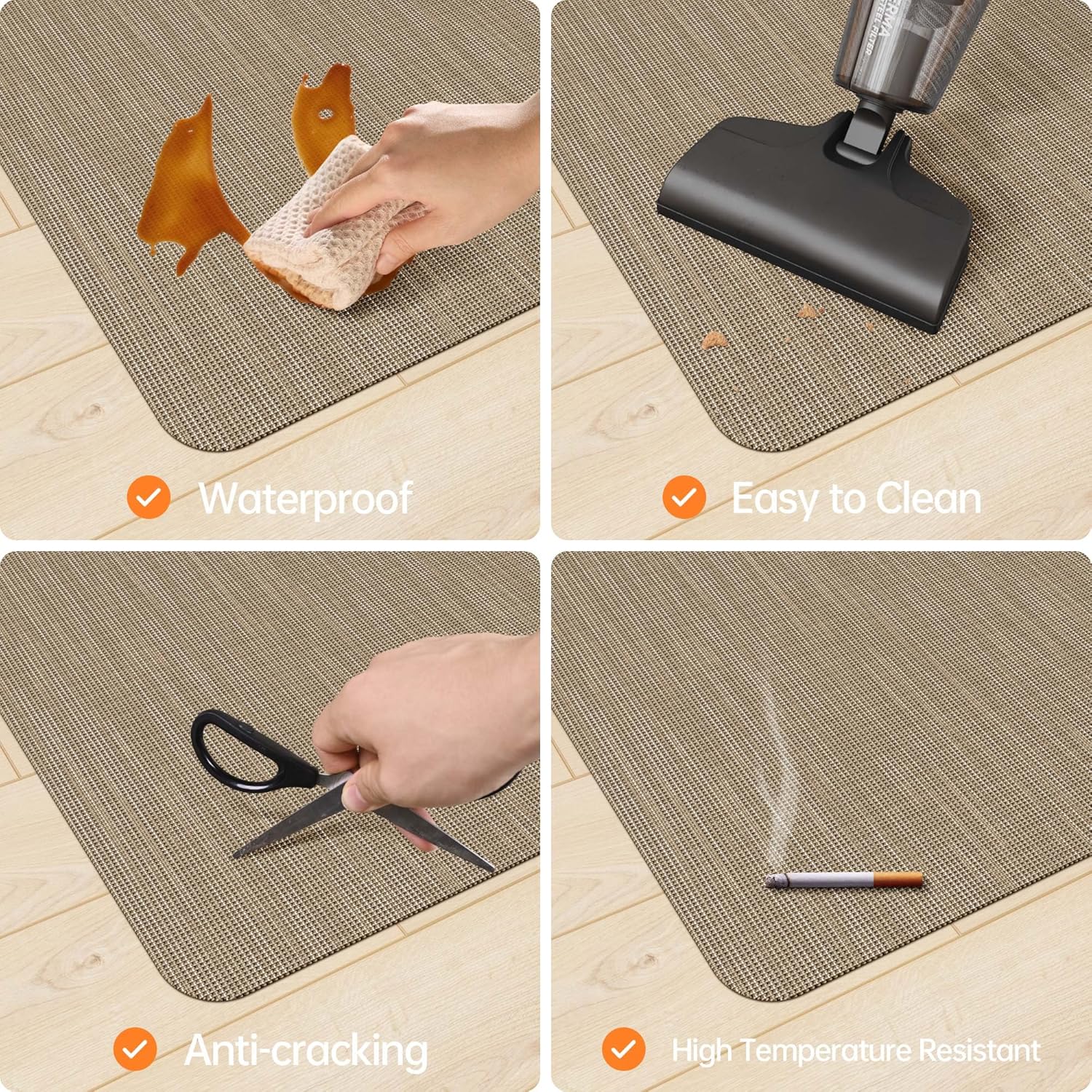 Waterproof

Easy to Clean

Anti-cracking

High Temperature Resistant