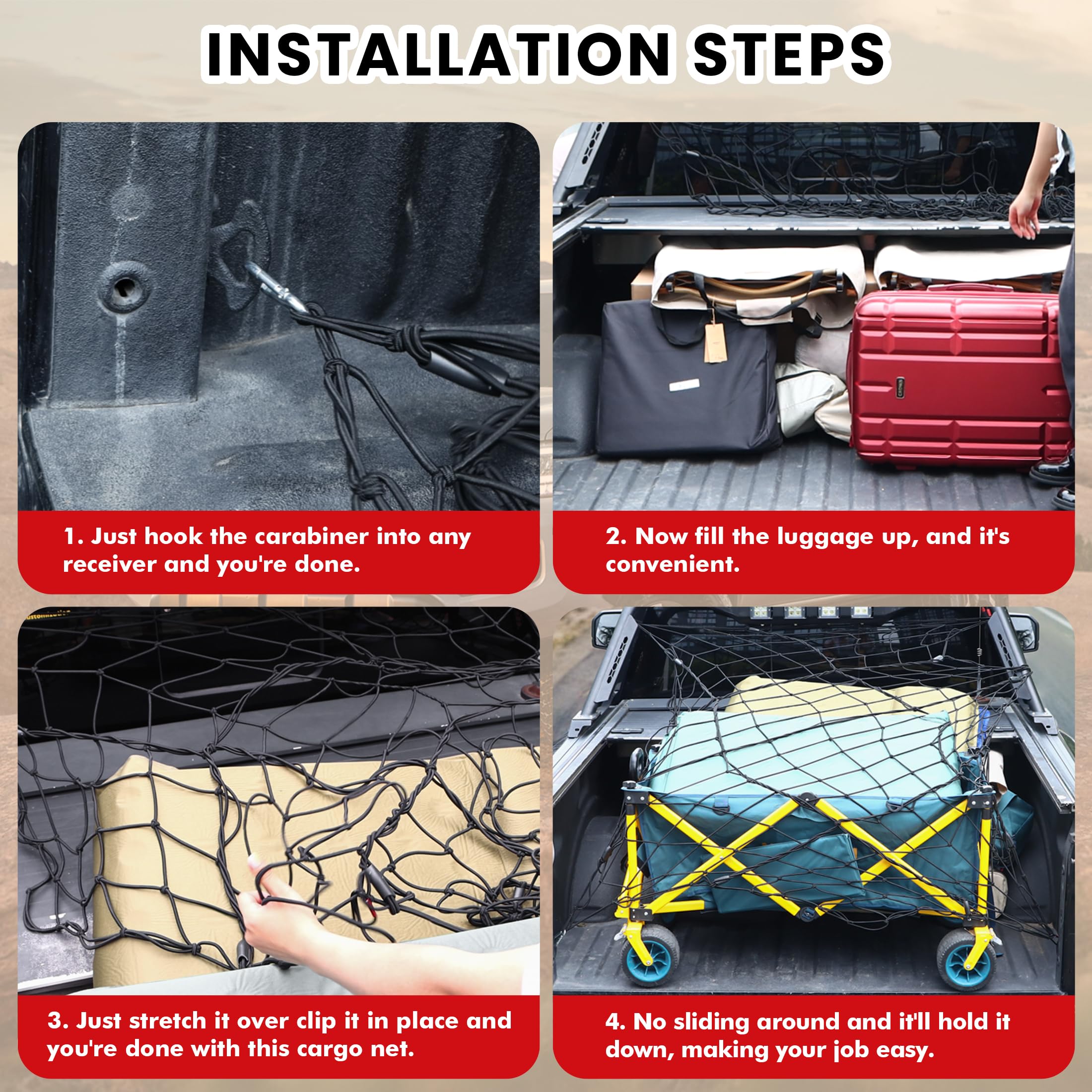 INSTALLATION STEPS

1. Just hook the carabiner into any receiver and you're done.

2. Now fill the luggage up, and it's convenient.

3. Just stretch it over clip it in place and you're done with this cargo net.

4. No sliding around and it'll hold it down, making your job easy.