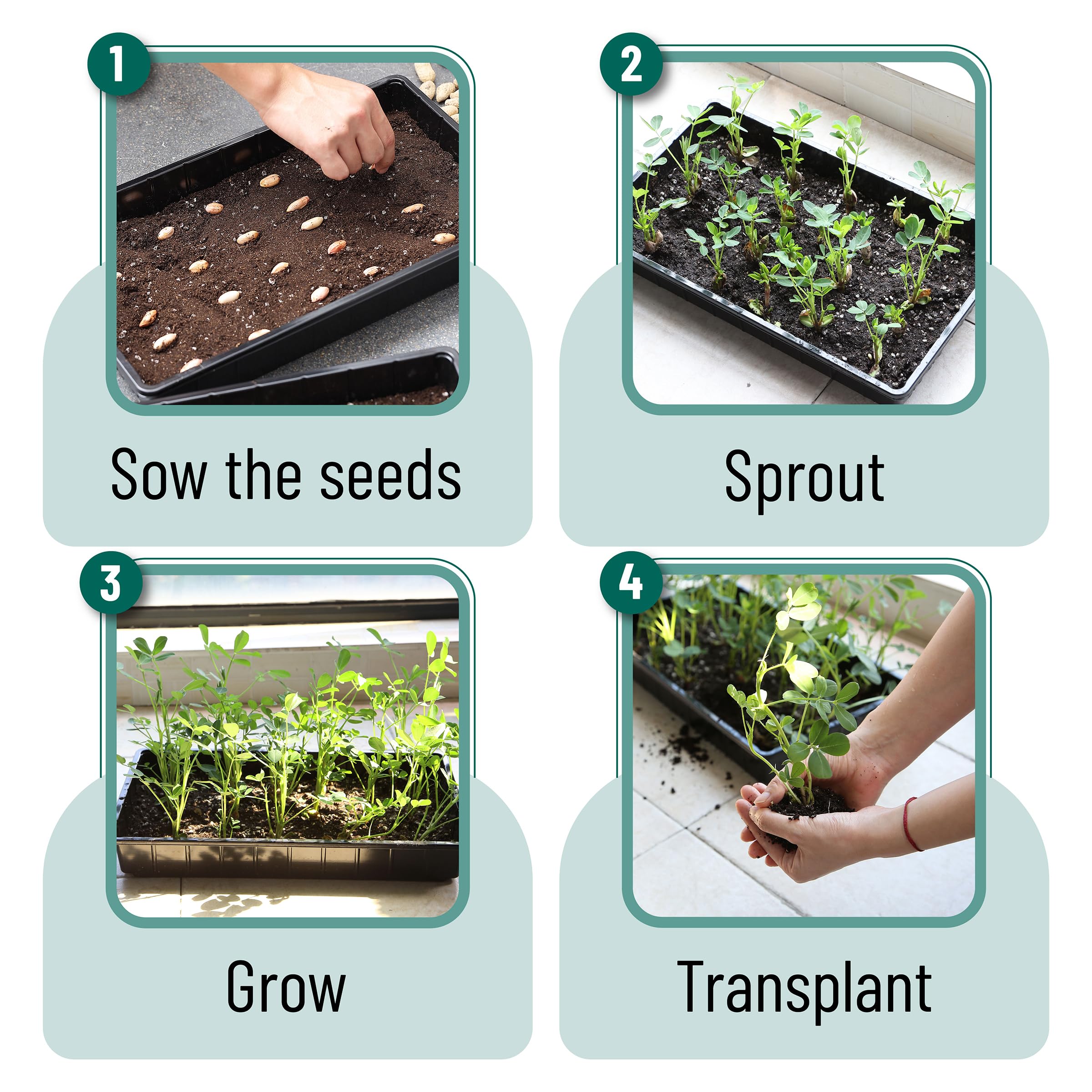 1
Sow the seeds

2
Sprout

3
Grow

4
Transplant