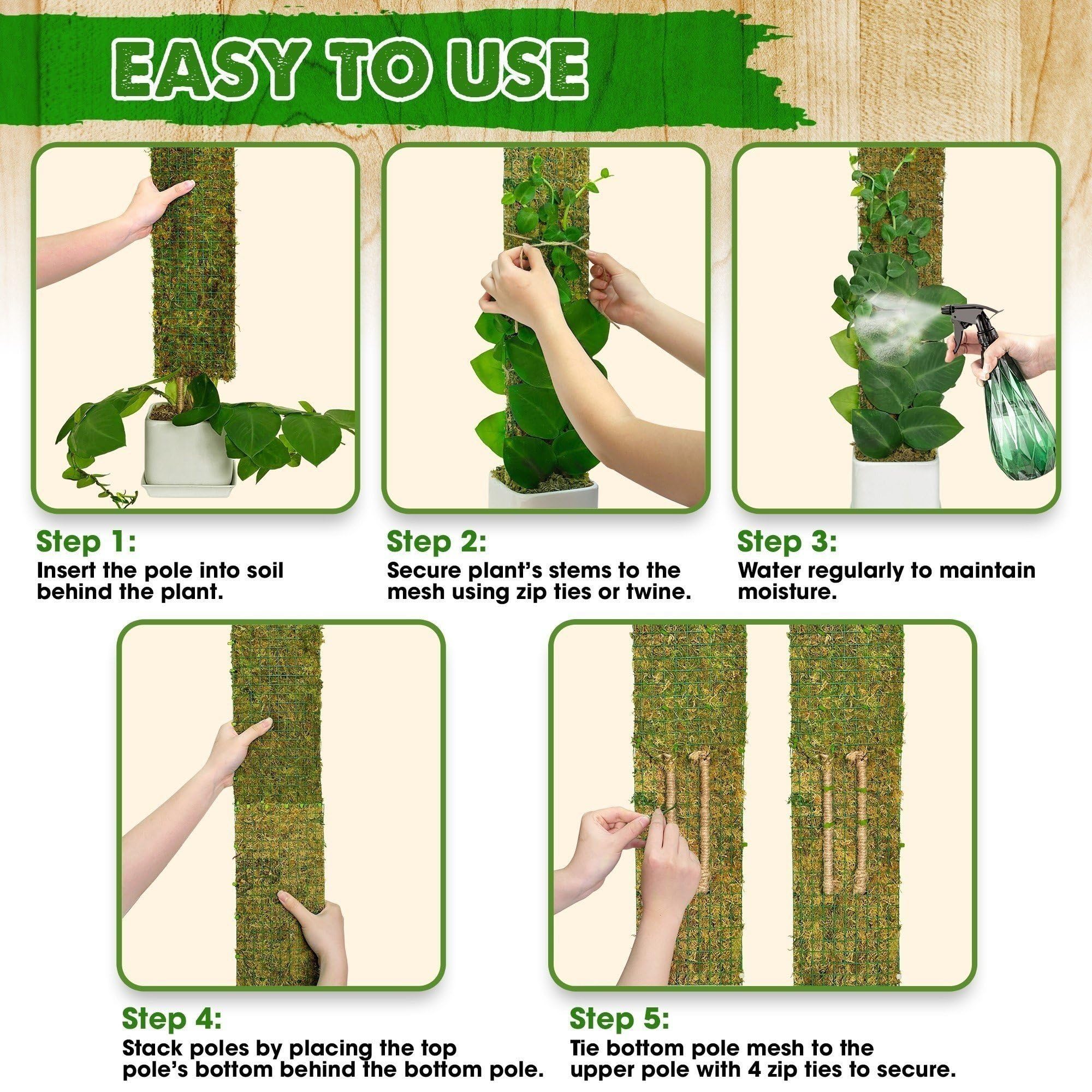 EASY TO USE

Step 1:
Insert the pole into soil behind the plant.

Step 2:
Secure plant's stems to the mesh using zip ties or twine.

Step 3:
Water regularly to maintain moisture.

Step 4:
Stack poles by placing the top pole's bottom behind the bottom pole.

Step 5:
Tie bottom pole mesh to the upper pole with 4 zip ties to secure.