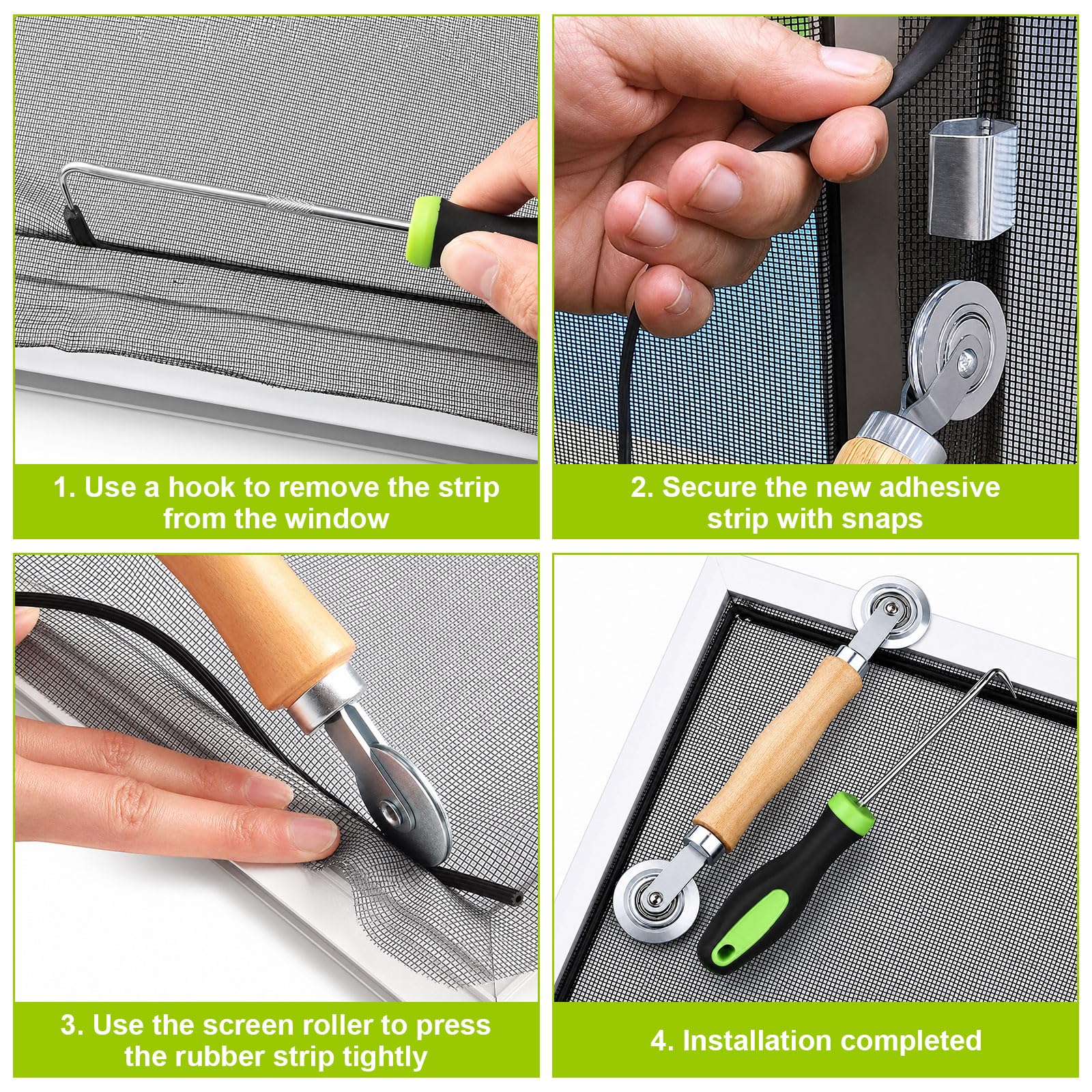 1. Use a hook to remove the strip from the window

2. Secure the new adhesive strip with snaps

3. Use the screen roller to press the rubber strip tightly

4. Installation completed