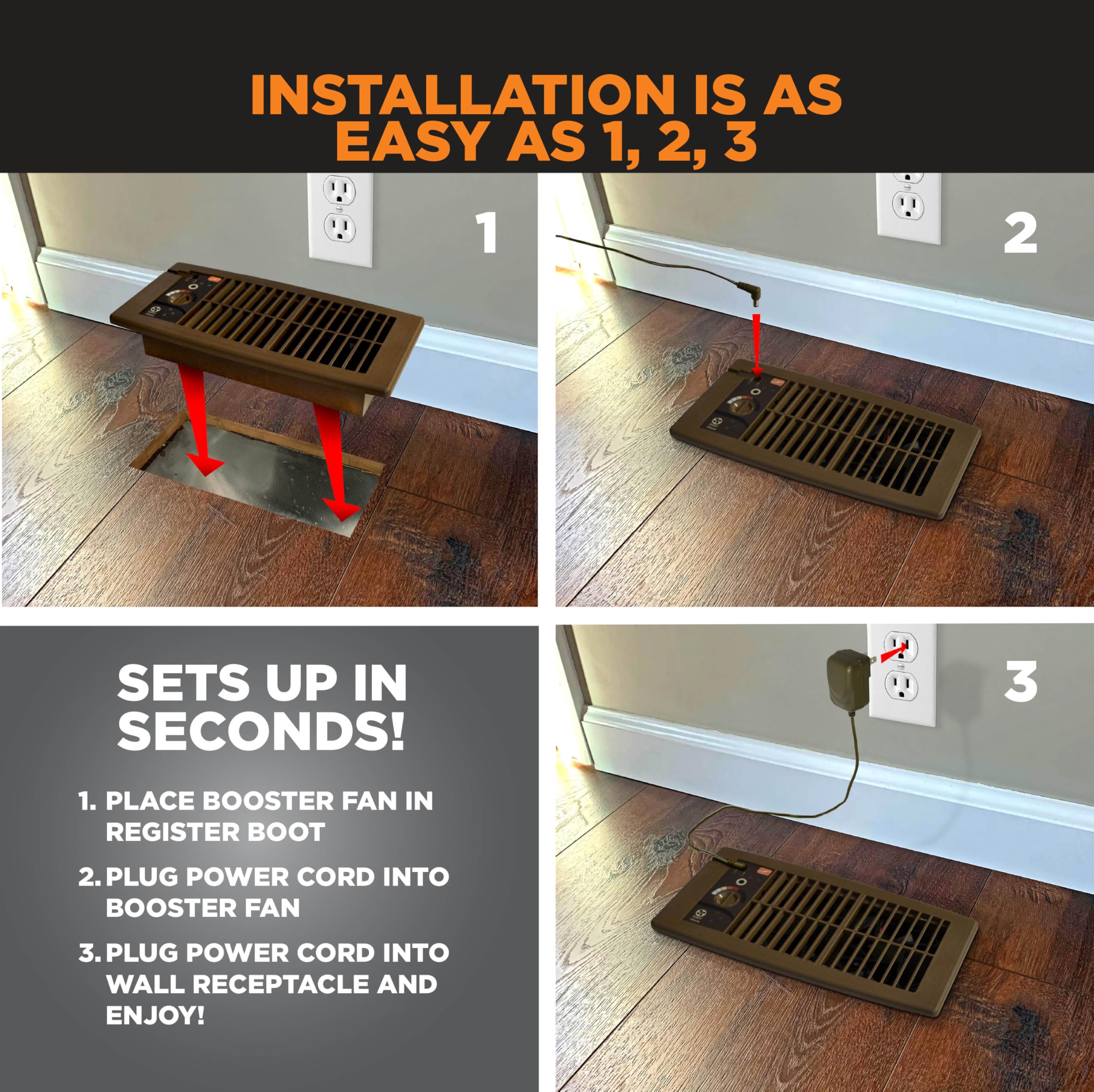 INSTALLATION IS AS EASY AS 1, 2, 3

1

2

SETS UP IN SECONDS!

1. PLACE BOOSTER FAN IN REGISTER BOOT

2. PLUG POWER CORD INTO BOOSTER FAN

3. PLUG POWER CORD INTO WALL RECEPTACLE AND ENJOY!

3