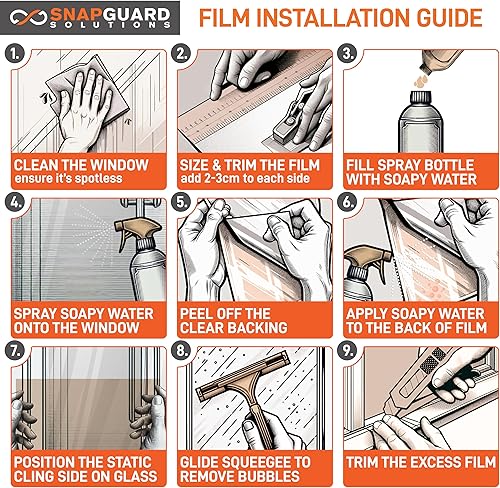 SNAPGUARD SOLUTIONS

FILM INSTALLATION GUIDE

1.
CLEAN THE WINDOW
ensure it's spotless

2.
SIZE & TRIM THE FILM
add 2-3cm to each side

3.
FILL SPRAY BOTTLE WITH SOAPY WATER

4.
SPRAY SOAPY WATER ONTO THE WINDOW

5.
PEEL OFF THE CLEAR BACKING

6.
APPLY SOAPY WATER TO THE BACK OF FILM

7.
POSITION THE STATIC CLING SIDE ON GLASS

8.
GLIDE SQUEEGEE TO REMOVE BUBBLES

9.
TRIM THE EXCESS FILM