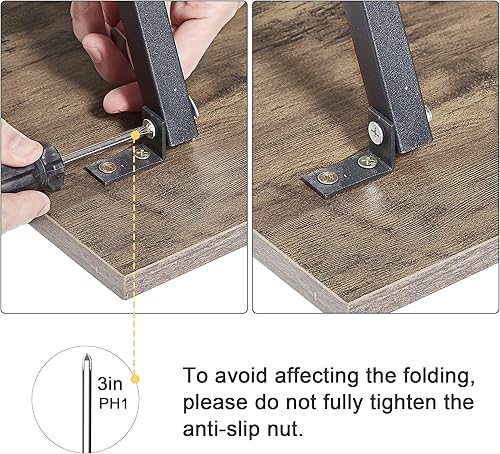 3in
PH1

To avoid affecting the folding, please do not fully tighten the anti-slip nut.