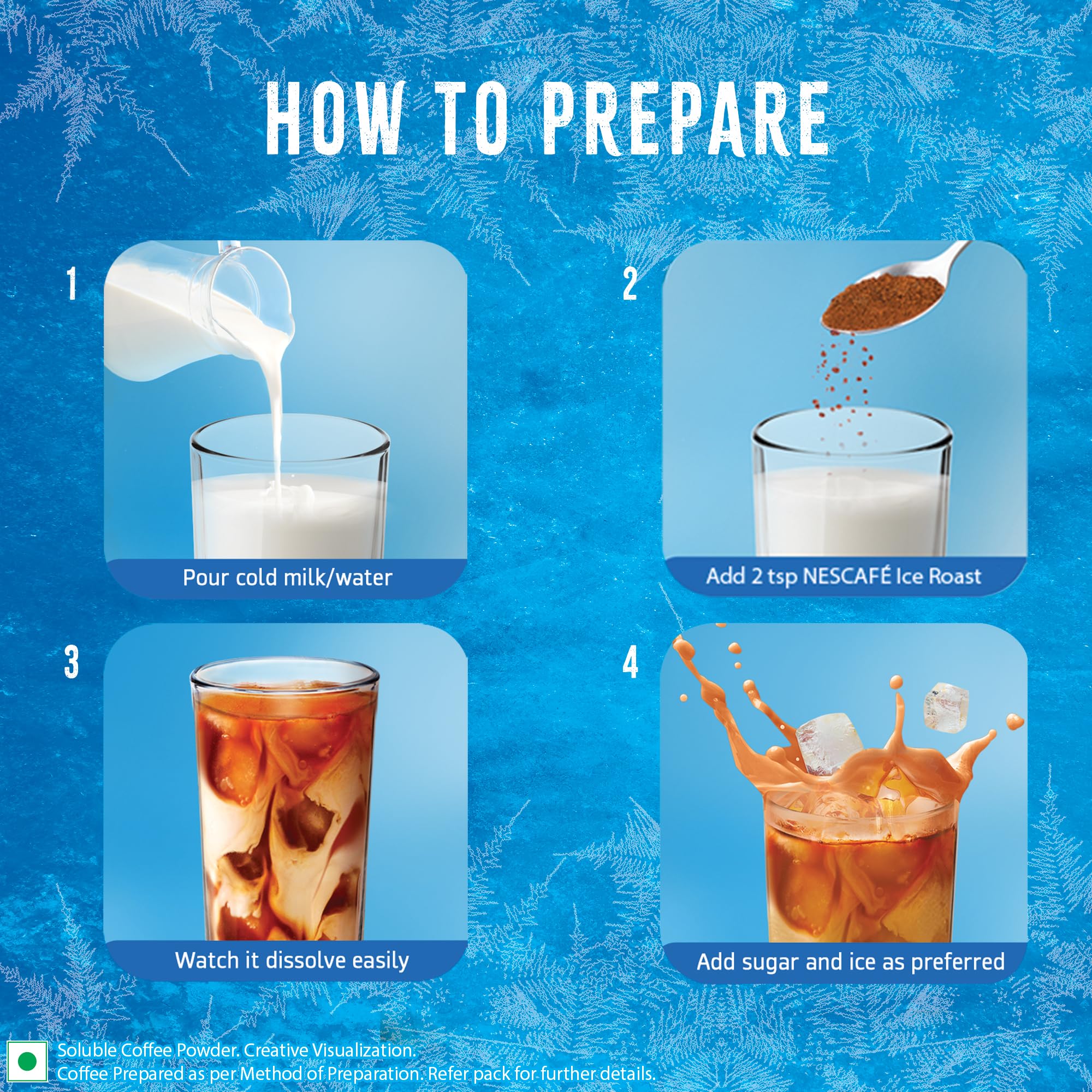 HOW TO PREPARE

1

Pour cold milk/water

2

Add 2 tsp NESCAFÉ Ice Roast

3

Watch it dissolve easily

4

Add sugar and ice as preferred

Soluble Coffee Powder. Creative Visualization.
Coffee Prepared as per Method of Preparation. Refer pack for further details.