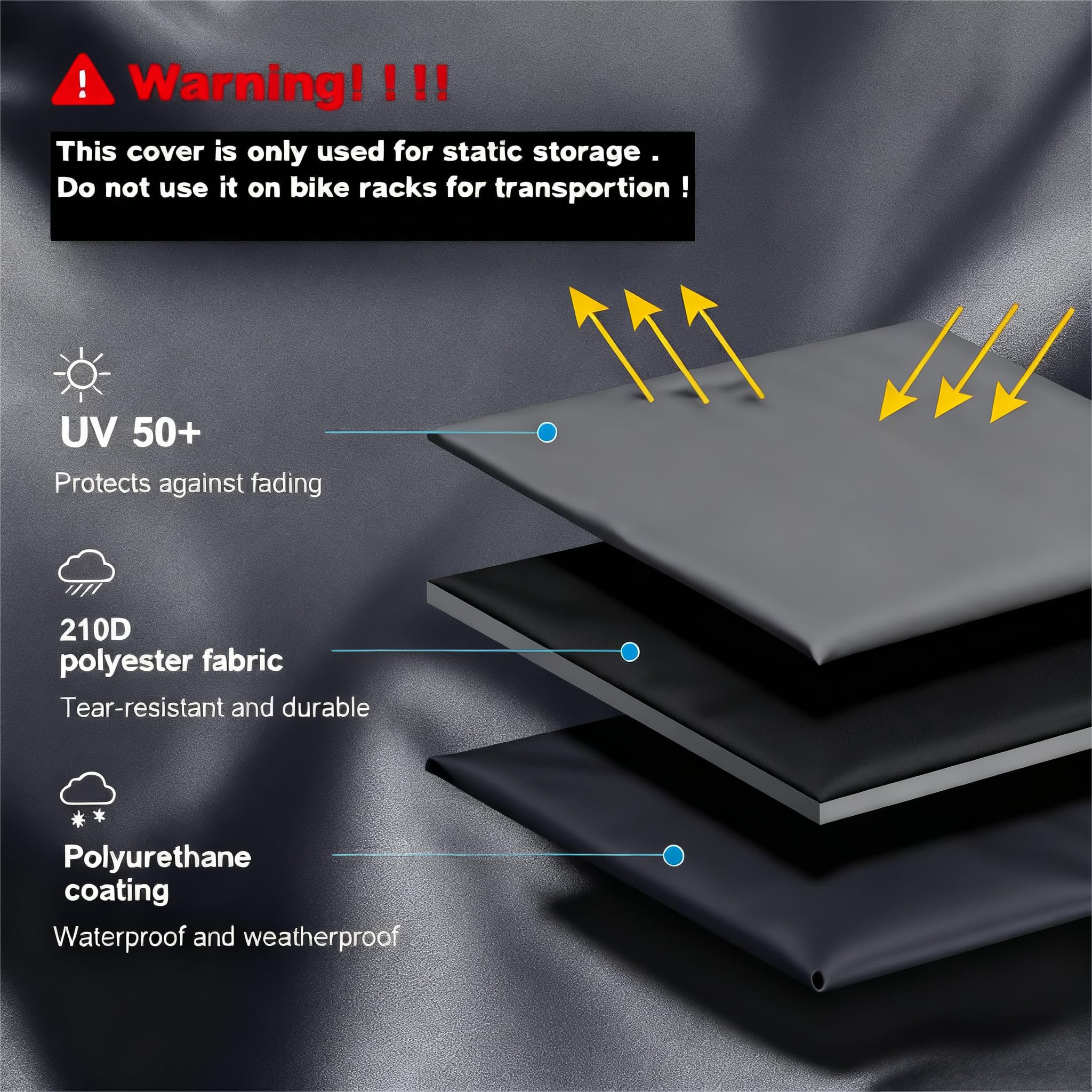 Warning! ! !!

This cover is only used for static storage . Do not use it on bike racks for transportion !

UV 50+

Protects against fading

210D polyester fabric

Tear-resistant and durable

Polyurethane coating

Waterproof and weatherproof