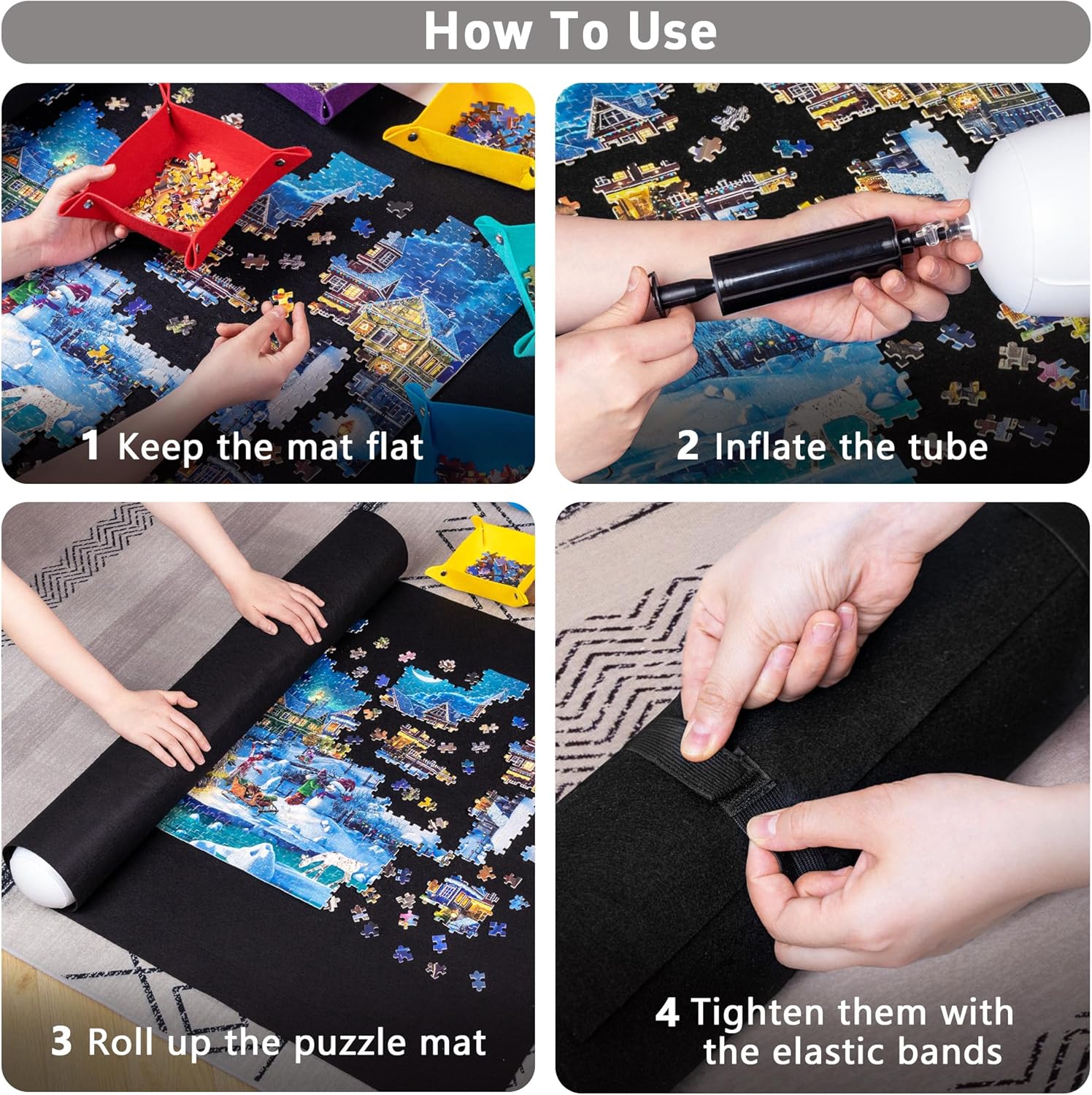 How To Use

1 Keep the mat flat

2 Inflate the tube

3 Roll up the puzzle mat

4 Tighten them with the elastic bands