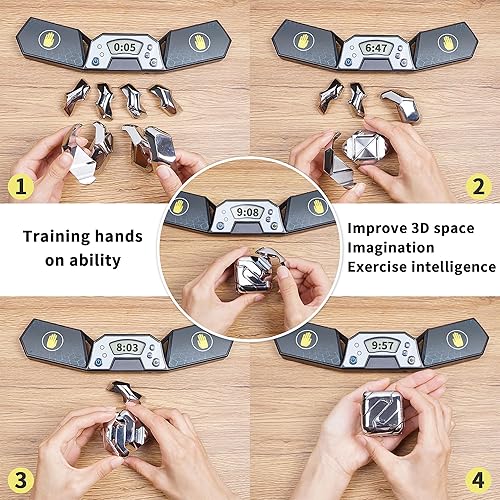 0:05

6:47

1

2

Training hands on ability

9:08

Improve 3D space
Imagination
Exercise intelligence

8:03

9:57

3

4