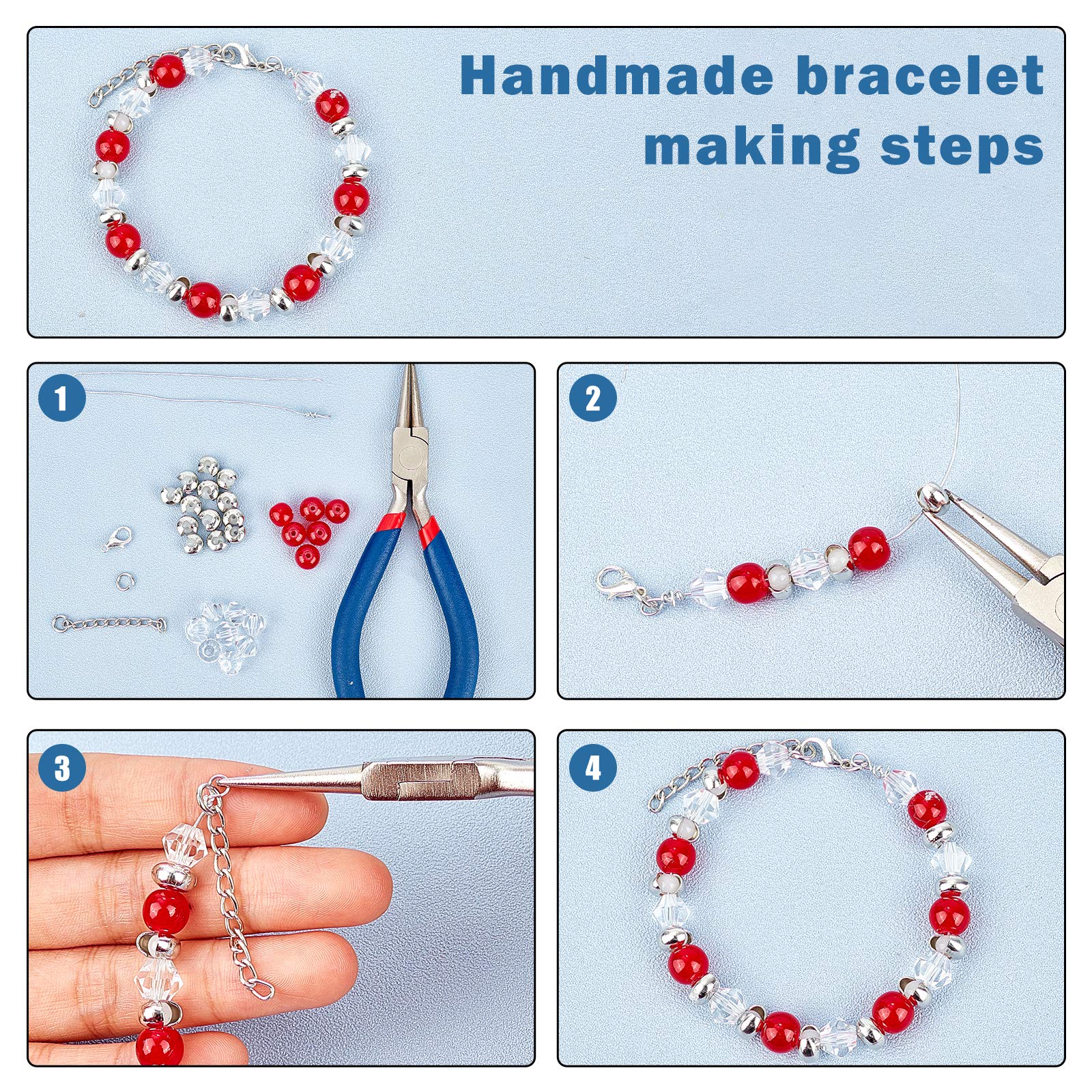 Handmade bracelet making steps

1

2

3

4