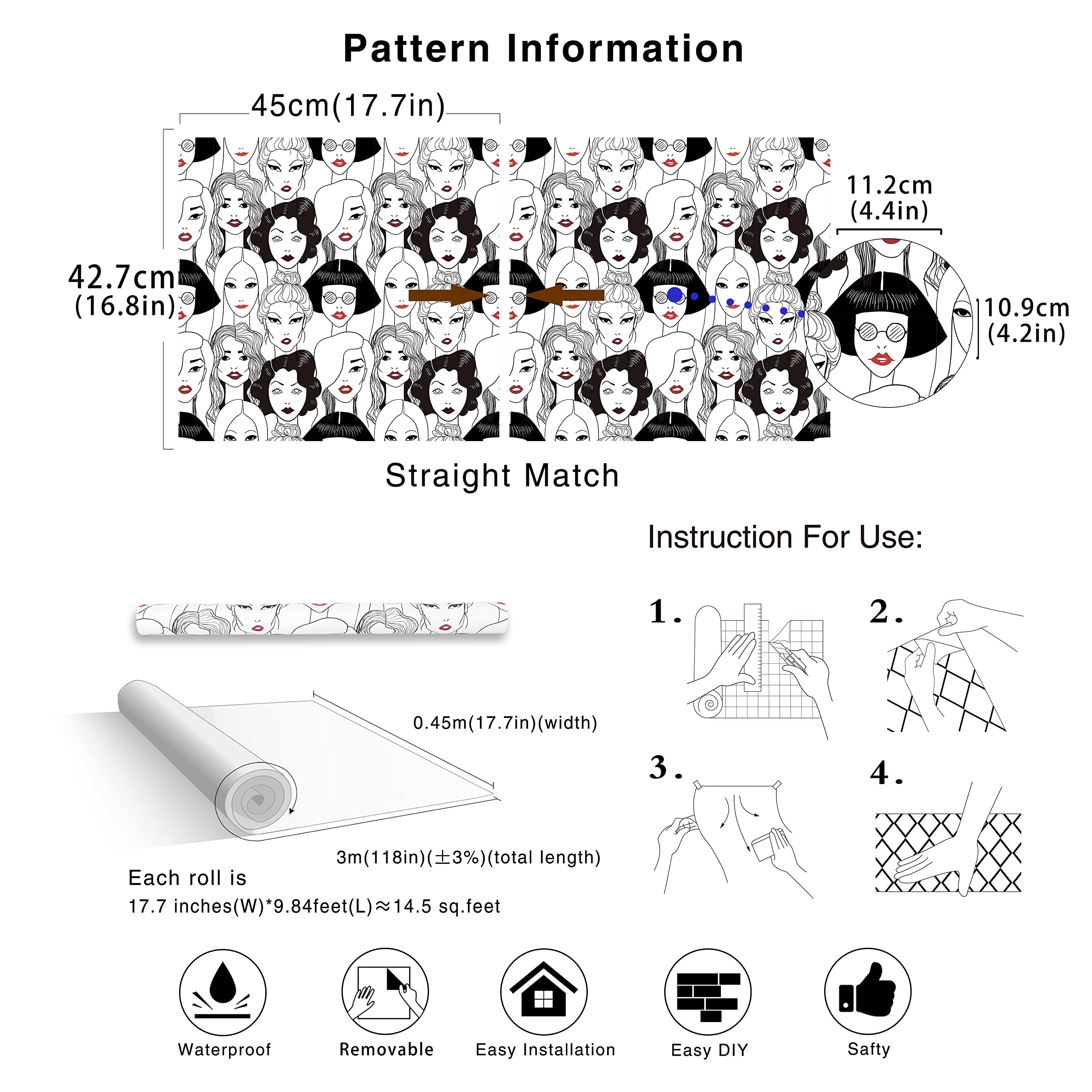 Pattern Information

45cm(17.7in)

42.7cm
(16.8in)

11.2cm
(4.4in)

10.9cm
(4.2in)

Straight Match

Instruction For Use:

1.

2.

3.

4.

0.45m(17.7in)(width)

3m(118in)(±3%)(total length)

Each roll is
17.7 inches(W)*9.84feet(L)≈14.5 sq.feet

Waterproof

Removable

Easy Installation

Easy DIY

Safty