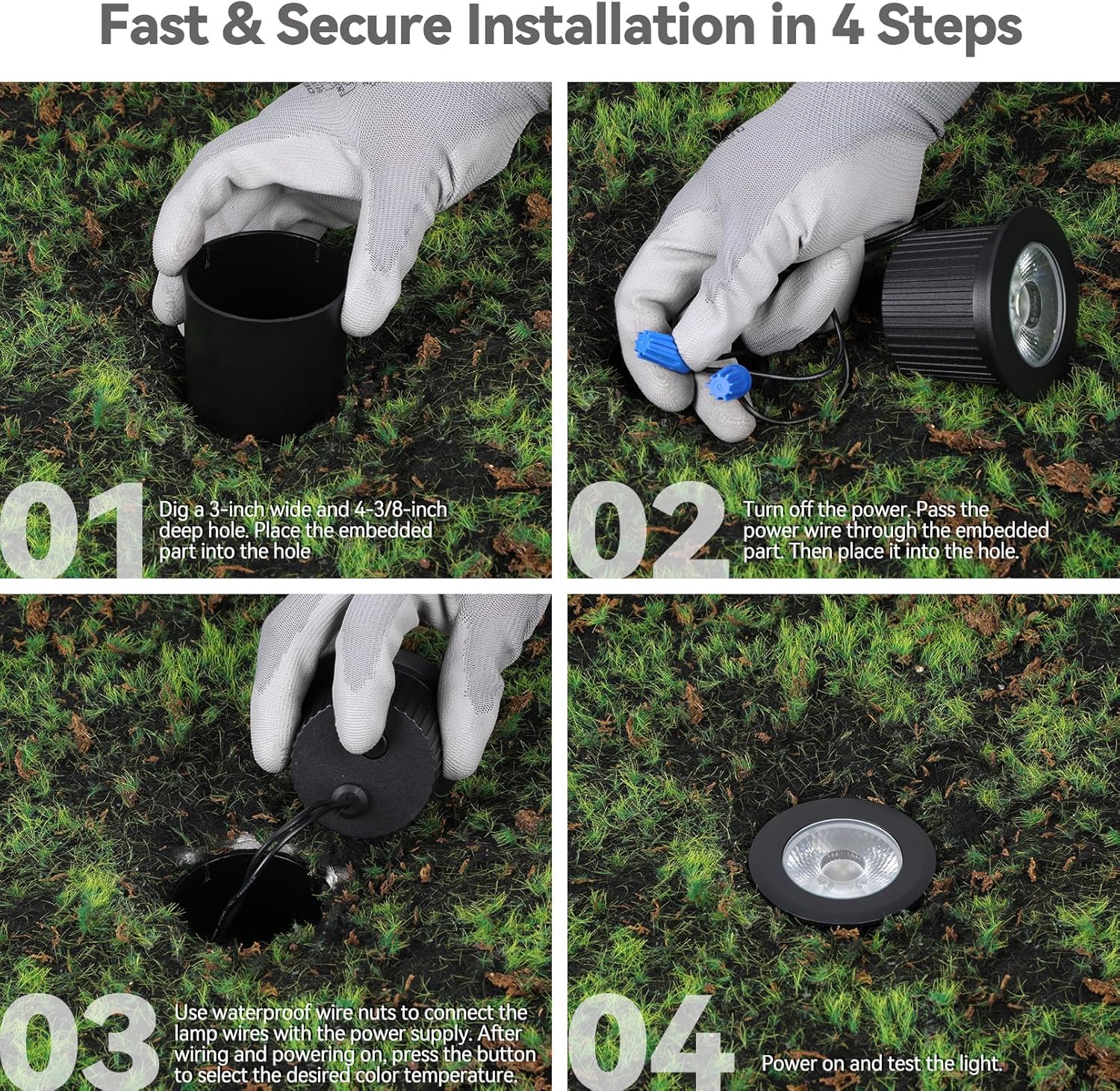 Fast & Secure Installation in 4 Steps

01 Dig a 3-inch wide and 4-3/8-inch deep hole. Place the embedded part into the hole

02 Turn off the power. Pass the power wire through the embedded part. Then place it into the hole.

03 Use waterproof wire nuts to connect the lamp wires with the power supply. After wiring and powering on, press the button to select the desired color temperature.

04 Power on and test the light.