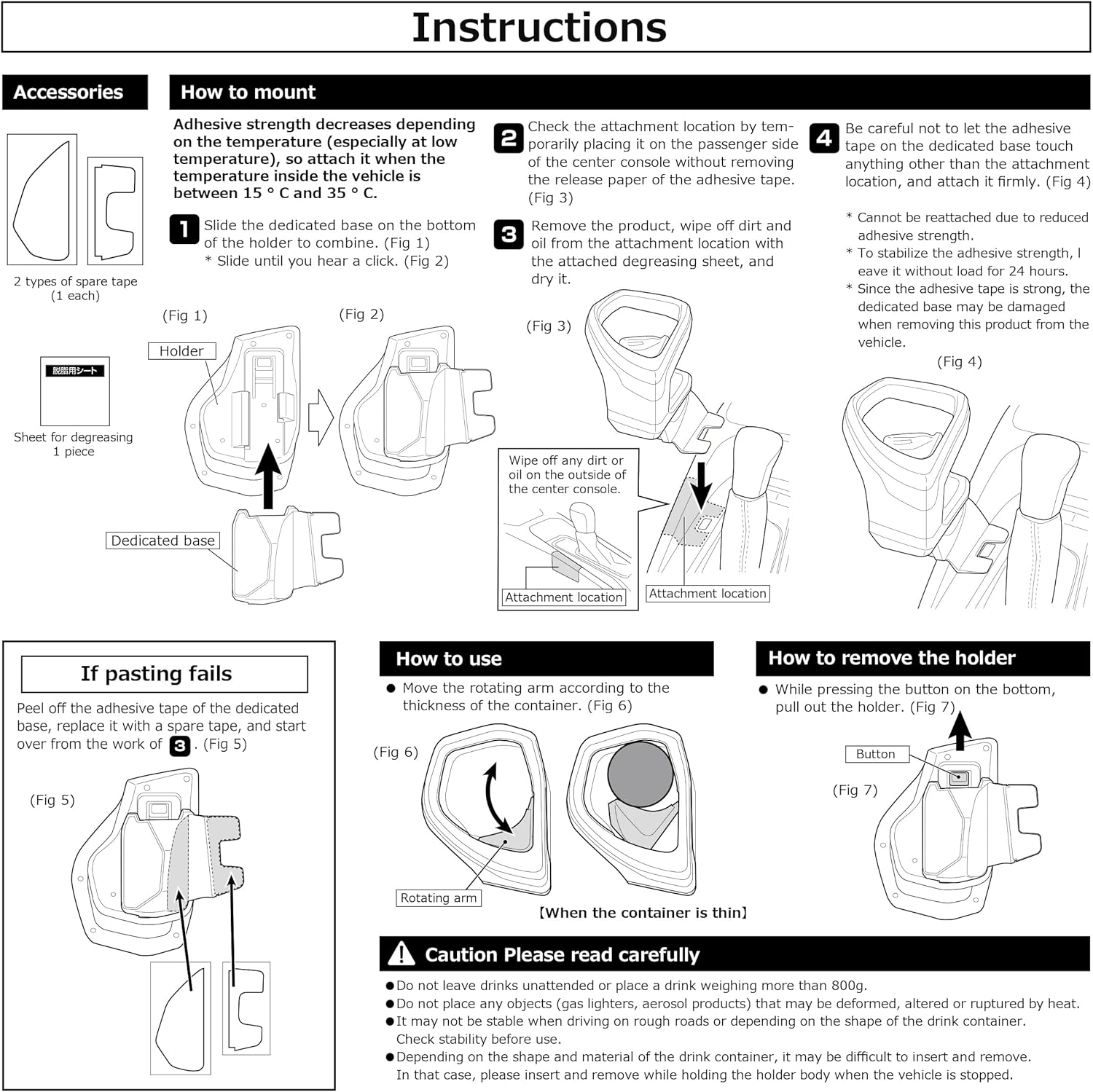 Instructions

Accessories

2 types of spare tape (1 each)

脱脂用シート

Sheet for degreasing 1 piece

How to mount

Adhesive strength decreases depending on the temperature (especially at low temperature), so attach it when the temperature inside the vehicle is between 15 ° C and 35 ° C.

1 Slide the dedicated base on the bottom of the holder to combine. (Fig 1)
* Slide until you hear a click. (Fig 2)

(Fig 1)

Holder

Dedicated base

(Fig 2)

2 Check the attachment location by temporarily placing it on the passenger side of the center console without removing the release paper of the adhesive tape. (Fig 3)

3 Remove the product, wipe off dirt and oil from the attachment location with the attached degreasing sheet, and dry it.

(Fig 3)

Wipe off any dirt or oil on the outside of the center console.

Attachment location

Attachment location

4 Be careful not to let the adhesive tape on the dedicated base touch anything other than the attachment location, and attach it firmly. (Fig 4)

* Cannot be reattached due to reduced adhesive strength.
* To stabilize the adhesive strength, l eave it without load for 24 hours.
* Since the adhesive tape is strong, the dedicated base may be damaged when removing this product from the vehicle.

(Fig 4)

If pasting fails

Peel off the adhesive tape of the dedicated base, replace it with a spare tape, and start over from the work of 3. (Fig 5)

(Fig 5)

How to use

● Move the rotating arm according to the thickness of the container. (Fig 6)

(Fig 6)

Rotating arm

【When the container is thin】

How to remove the holder

● While pressing the button on the bottom, pull out the holder. (Fig 7)

Button

(Fig 7)

Caution Please read carefully

●Do not leave drinks unattended or place a drink weighing more than 800g.
●Do not place any objects (gas lighters, aerosol products) that may be deformed, altered or ruptured by heat.
●It may not be stable when driving on rough roads or depending on the shape of the drink container. Check stability before use.
●Depending on the shape and material of the drink container, it may be difficult to insert and remove. In that case, please insert and remove while holding the holder body when the vehicle is stopped.