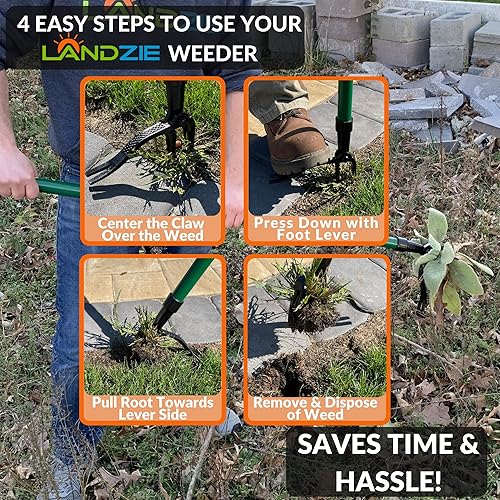 4 EASY STEPS TO USE YOUR LANDZIE WEEDER

Center the Claw Over the Weed

Press Down with Foot Lever

Pull Root Towards Lever Side

Remove & Dispose of Weed

SAVES TIME & HASSLE!