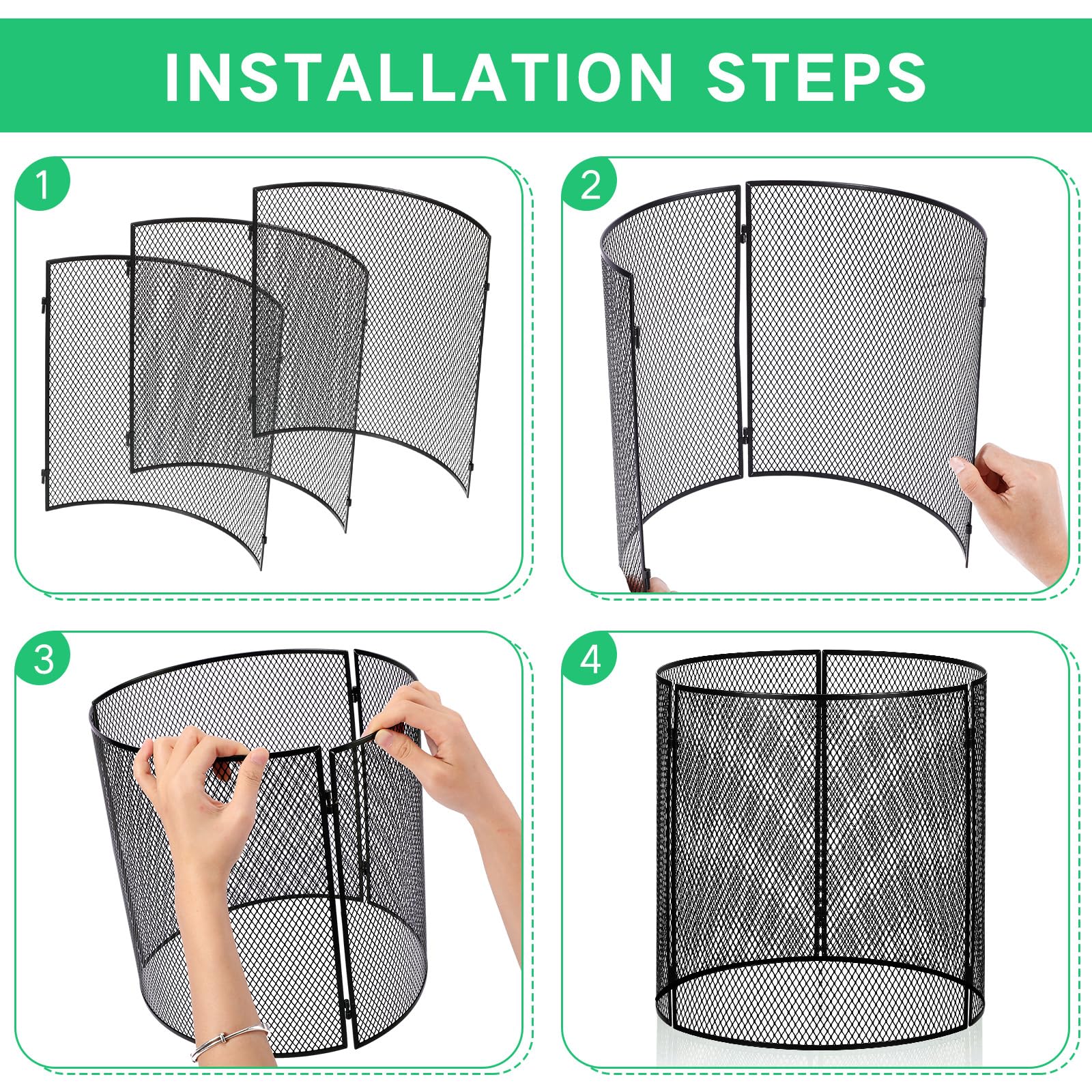 INSTALLATION STEPS

1

2

3

4