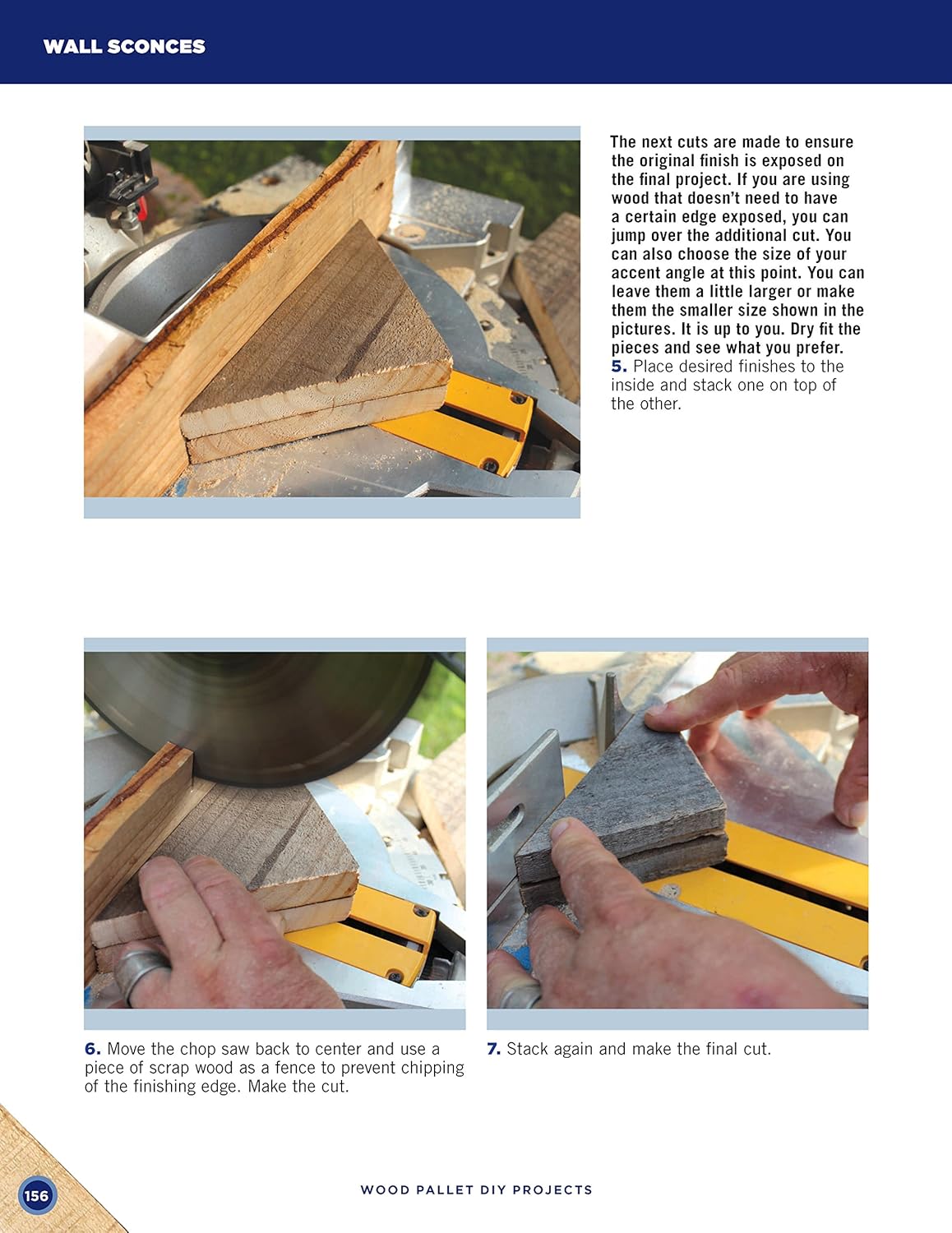 WALL SCONCES

The next cuts are made to ensure the original finish is exposed on the final project. If you are using wood that doesn't need to have a certain edge exposed, you can jump over the additional cut. You can also choose the size of your accent angle at this point. You can leave them a little larger or make them the smaller size shown in the pictures. It is up to you. Dry fit the pieces and see what you prefer.
5. Place desired finishes to the inside and stack one on top of the other.

6. Move the chop saw back to center and use a piece of scrap wood as a fence to prevent chipping of the finishing edge. Make the cut.

7. Stack again and make the final cut.

156

WOOD PALLET DIY PROJECTS