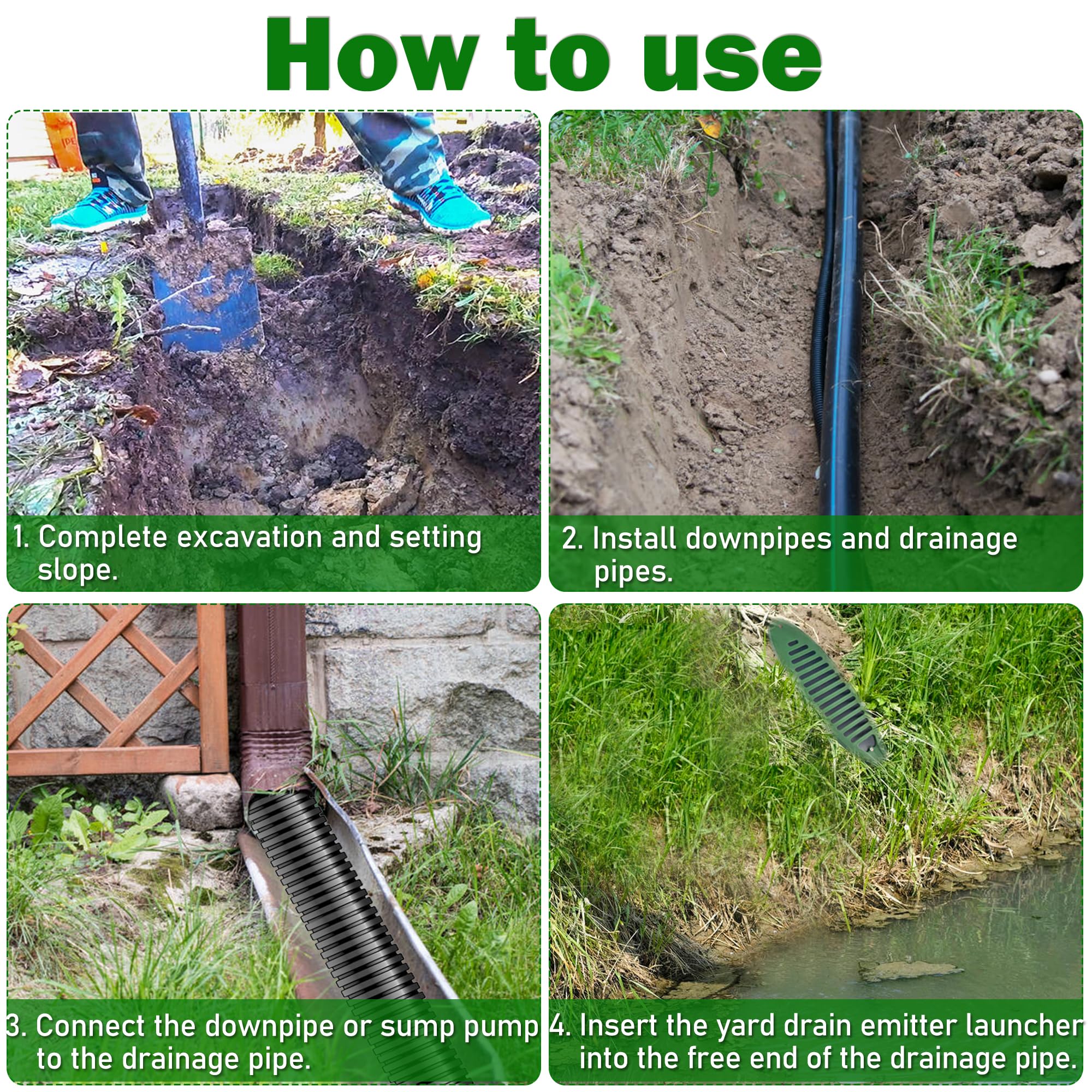 How to use

1. Complete excavation and setting slope.

2. Install downpipes and drainage pipes.

3. Connect the downpipe or sump pump to the drainage pipe.

4. Insert the yard drain emitter launcher into the free end of the drainage pipe.