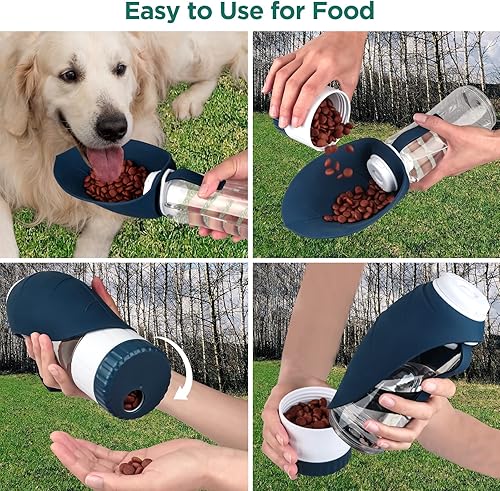 Easy to Use for Food