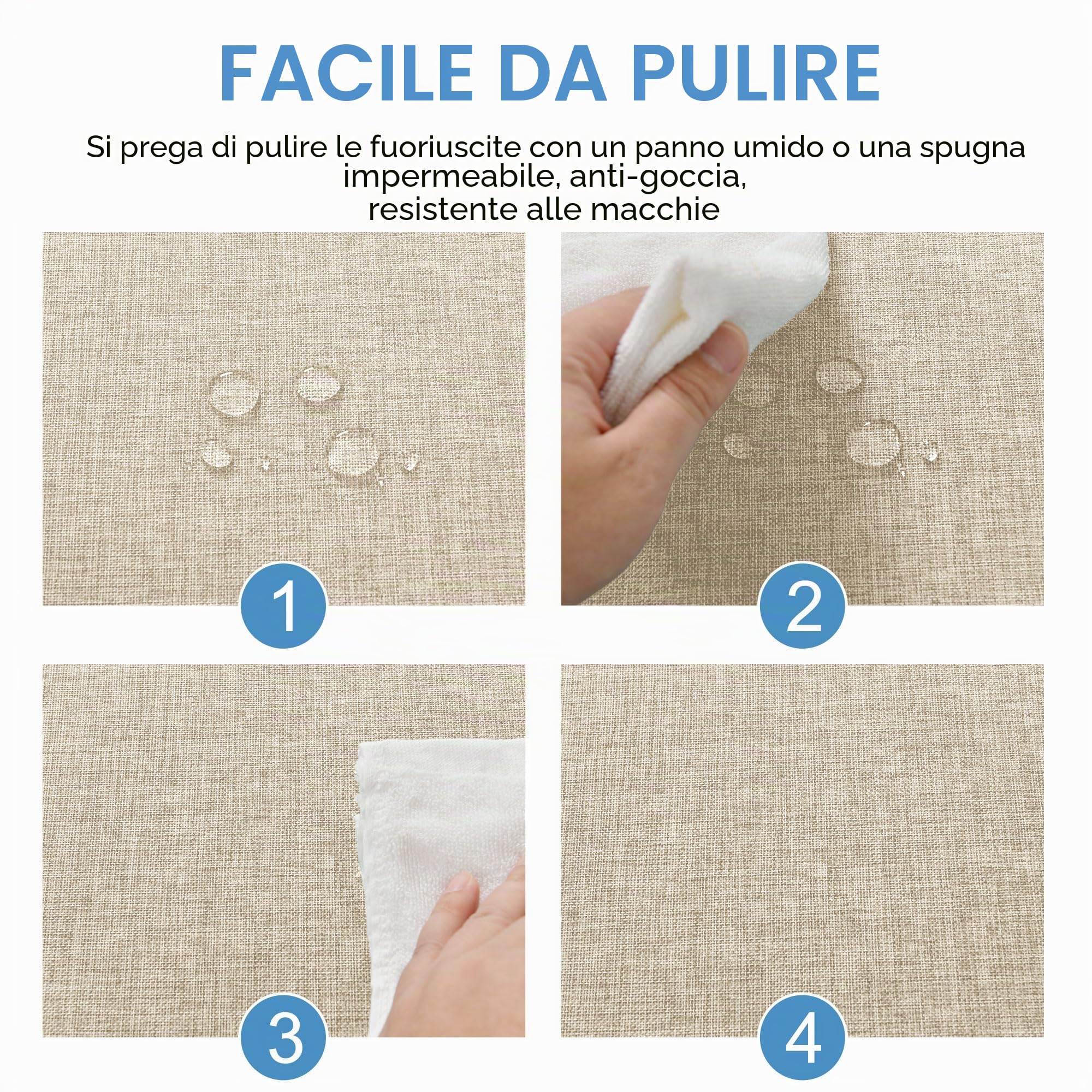 FACILE DA PULIRE

Si prega di pulire le fuoriuscite con un panno umido o una spugna impermeabile, anti-goccia, resistente alle macchie

1

2

3

4