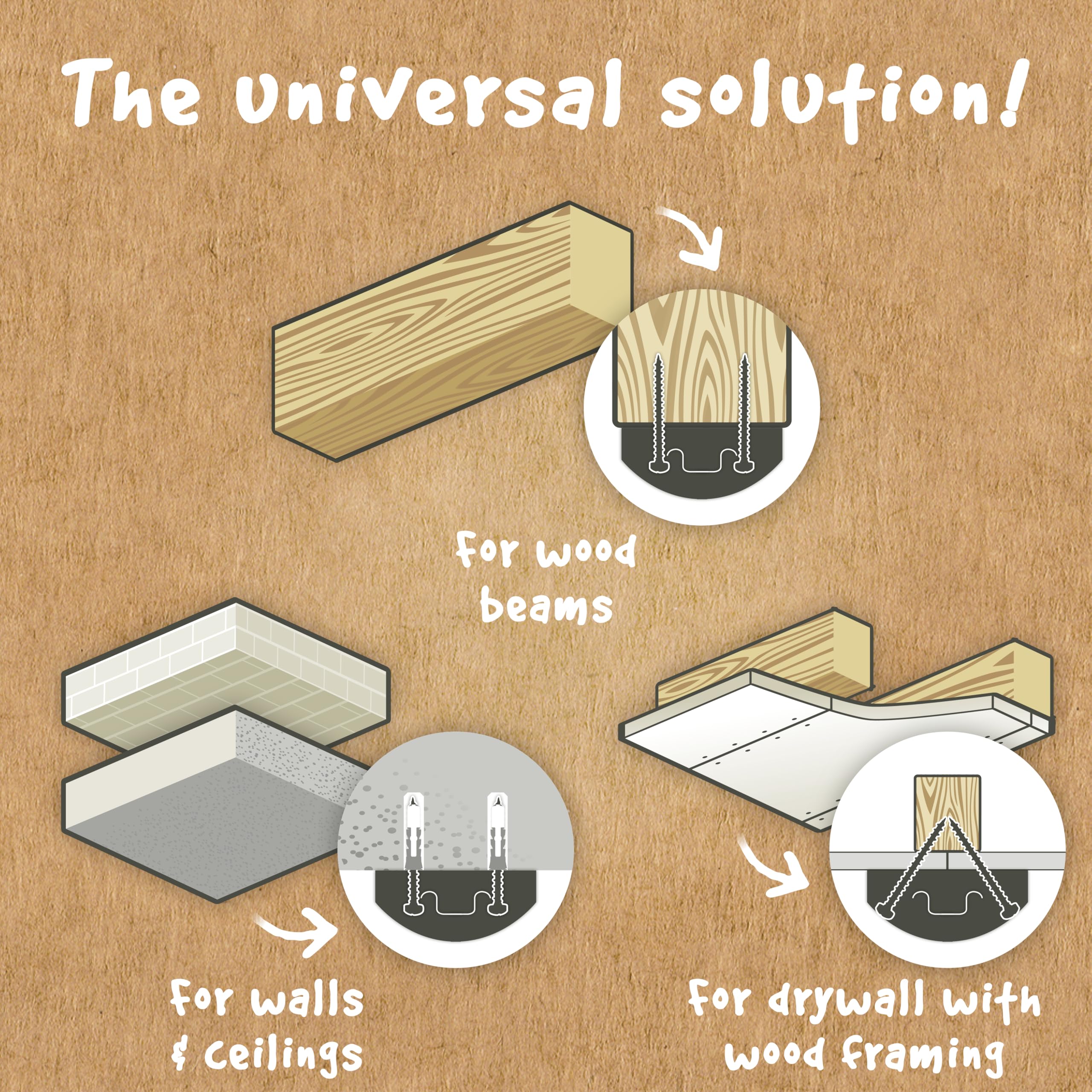 The universal solution!

For wood beams

For walls & Ceilings

For drywall with wood framing