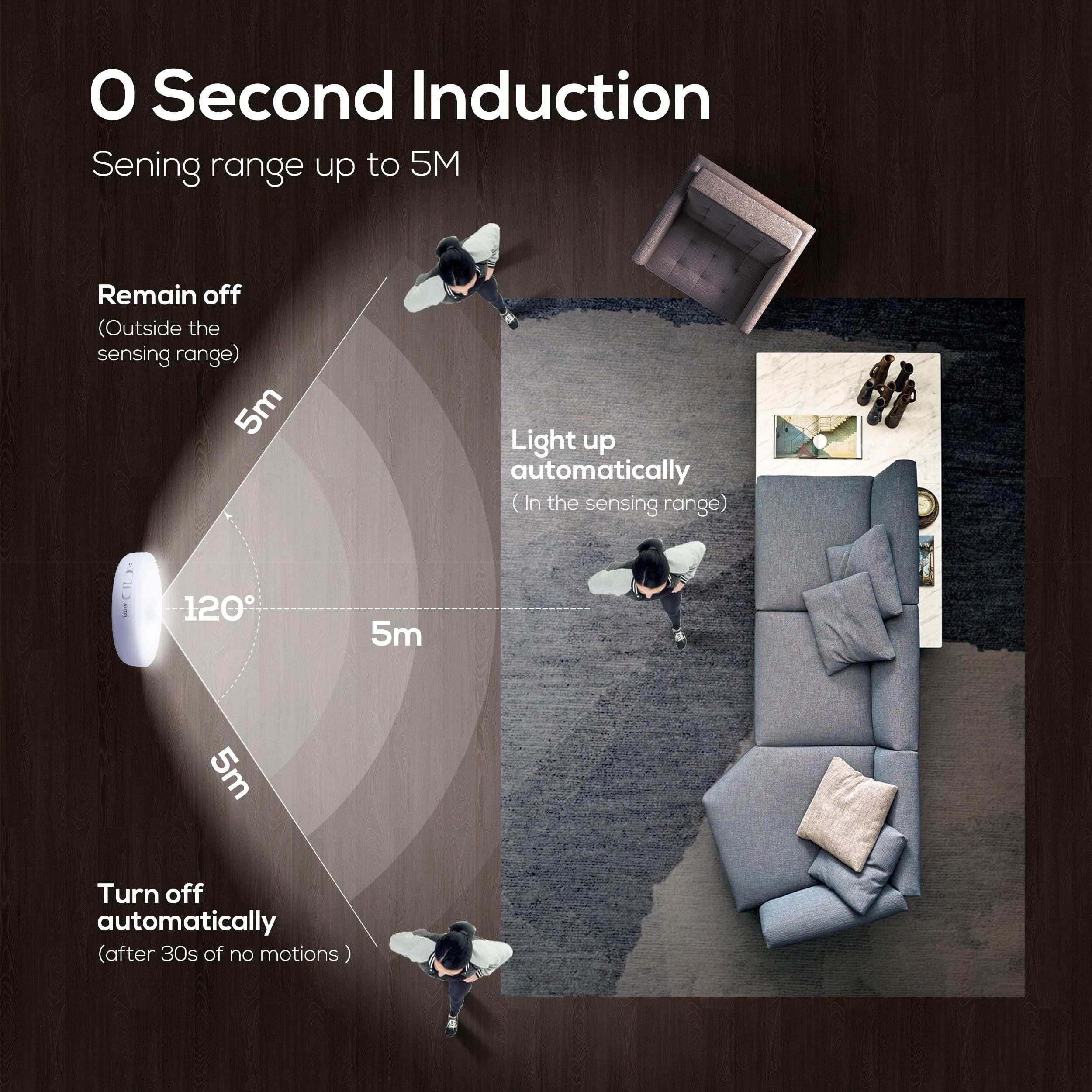 0 Second Induction

Sening range up to 5M

Remain off
(Outside the sensing range)

5m

Light up automatically
( In the sensing range)

ON
AUTO

120°

5m

5m

Turn off automatically
(after 30s of no motions )