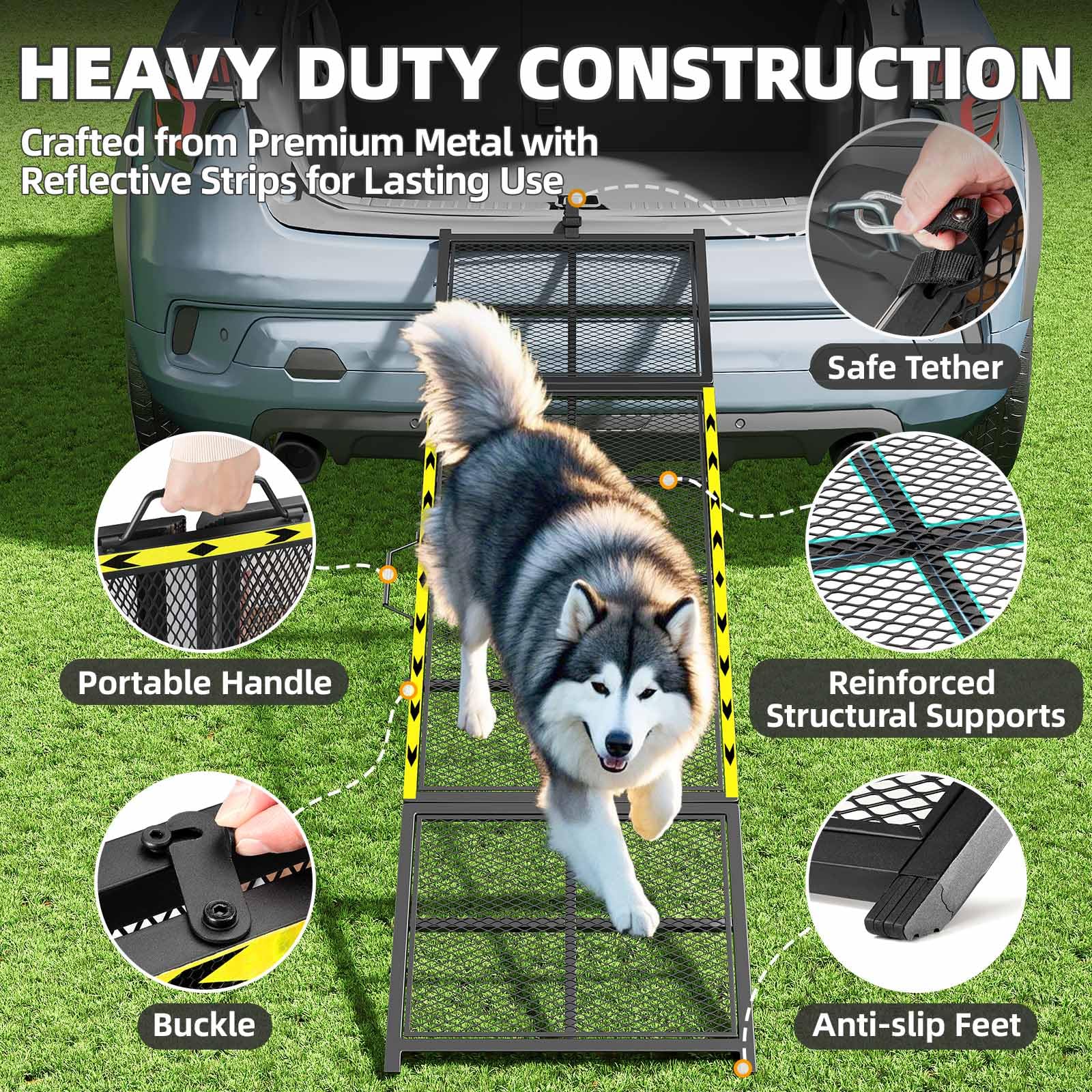 HEAVY DUTY CONSTRUCTION

Crafted from Premium Metal with Reflective Strips for Lasting Use

Safe Tether

Portable Handle

Reinforced Structural Supports

Buckle

Anti-slip Feet