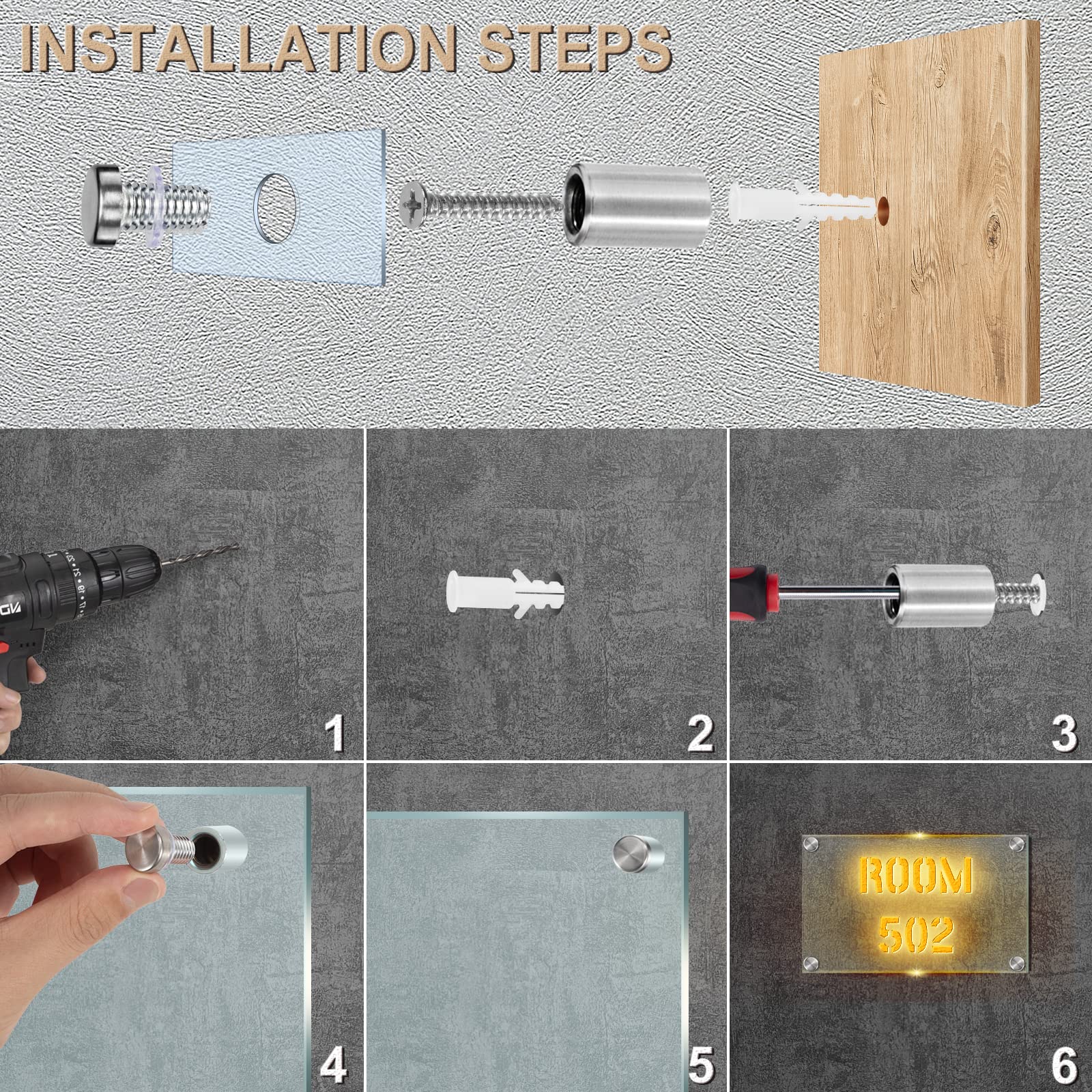 INSTALLATION STEPS

1

2

3

4

5

ROOM
502

6