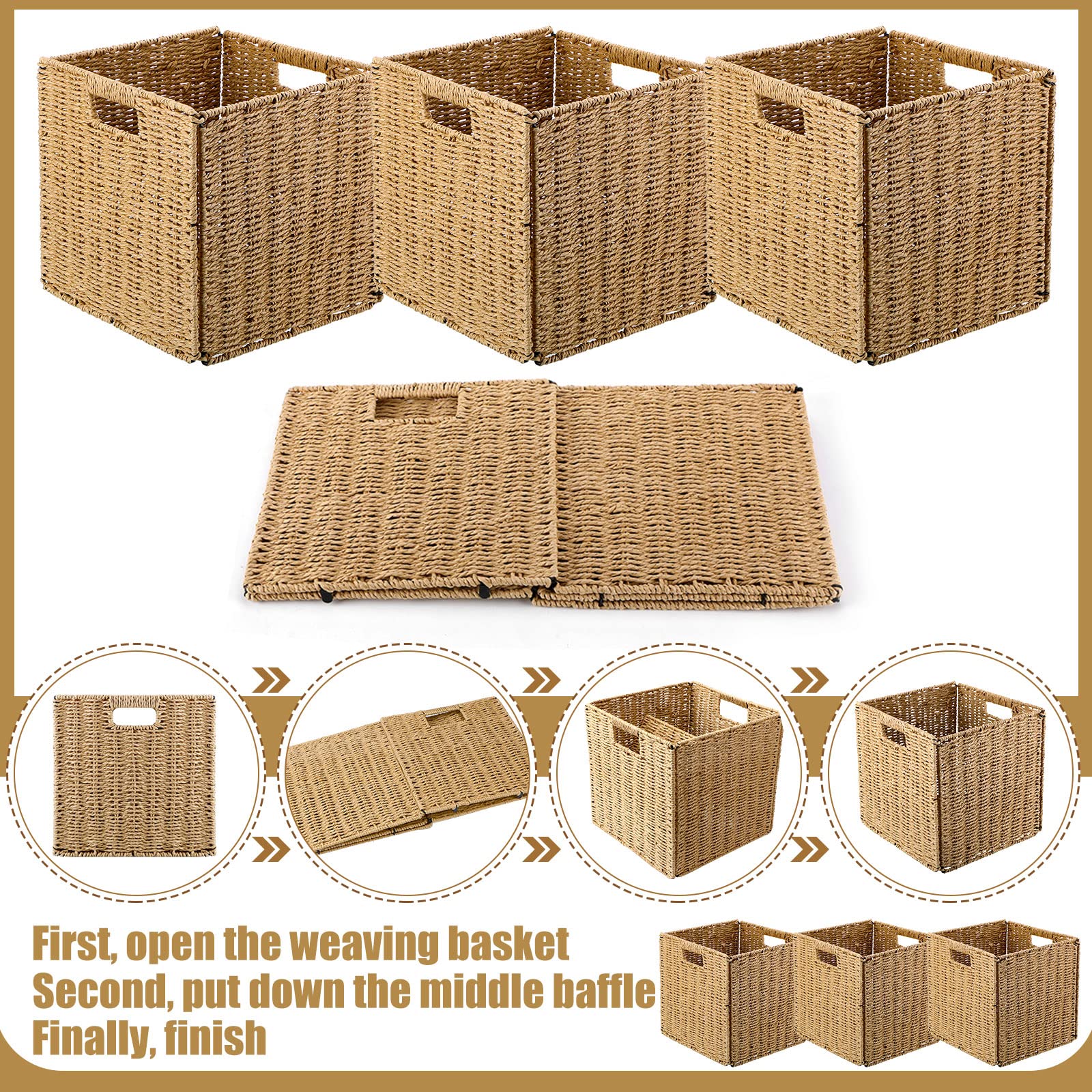 First, open the weaving basket
Second, put down the middle baffle
Finally, finish