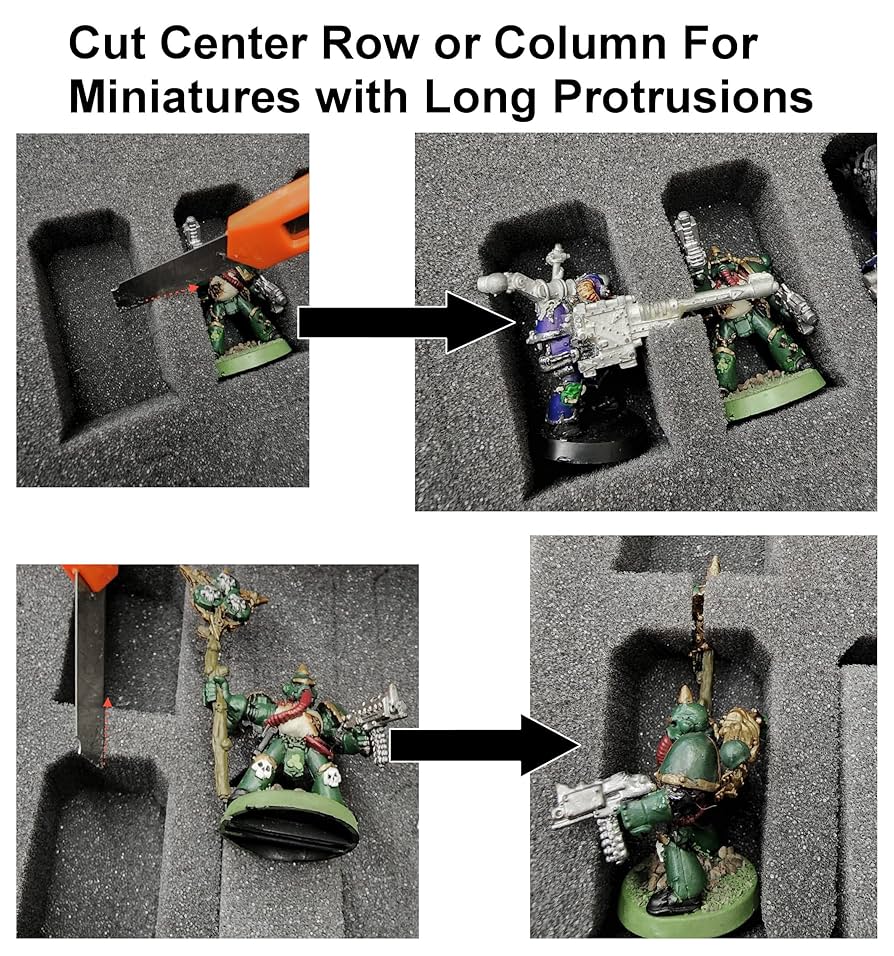 Cut Center Row or Column For Miniatures with Long Protrusions