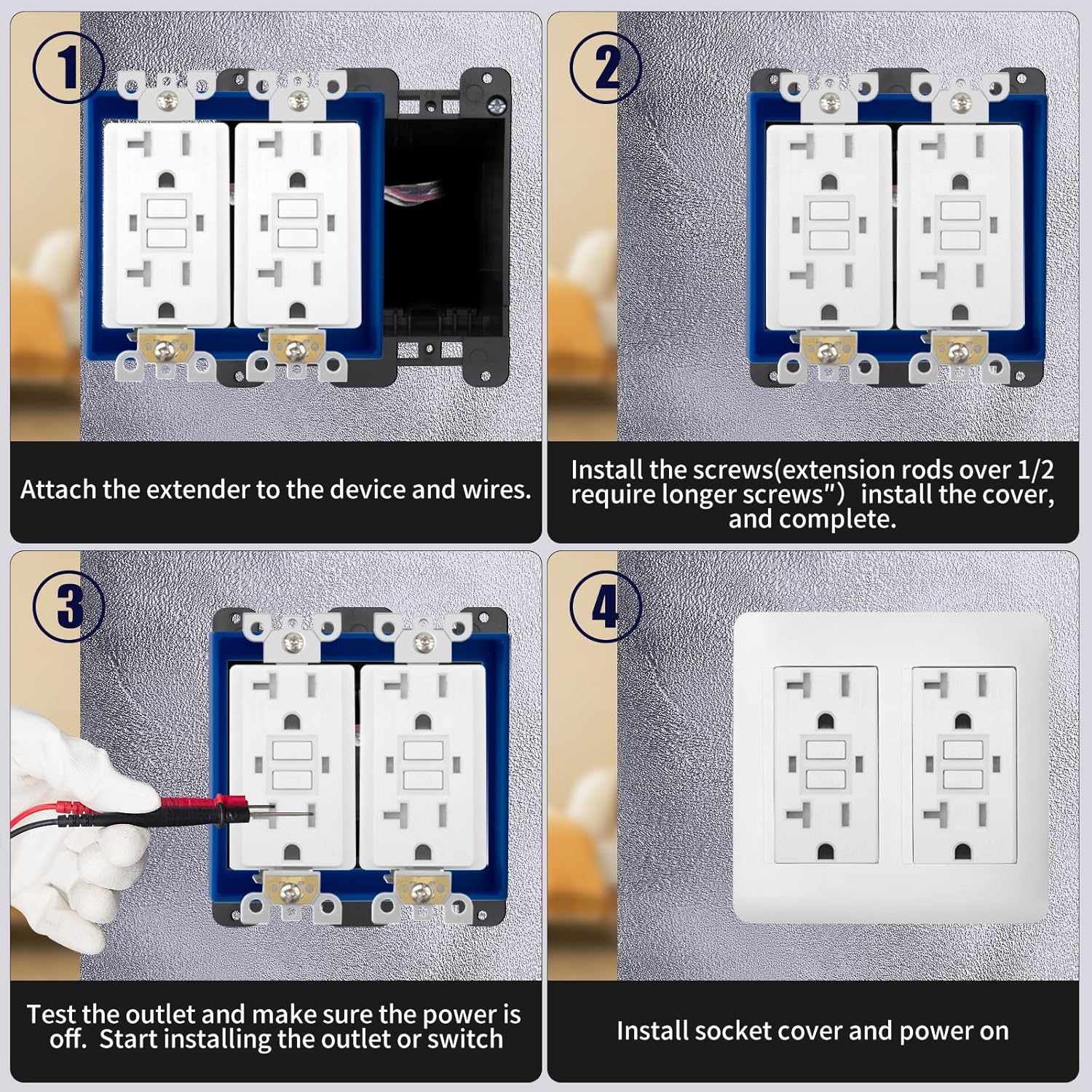 1

Attach the extender to the device and wires.

2

Install the screws(extension rods over 1/2 require longer screws") install the cover, and complete.

3

Test the outlet and make sure the power is off. Start installing the outlet or switch

4

Install socket cover and power on