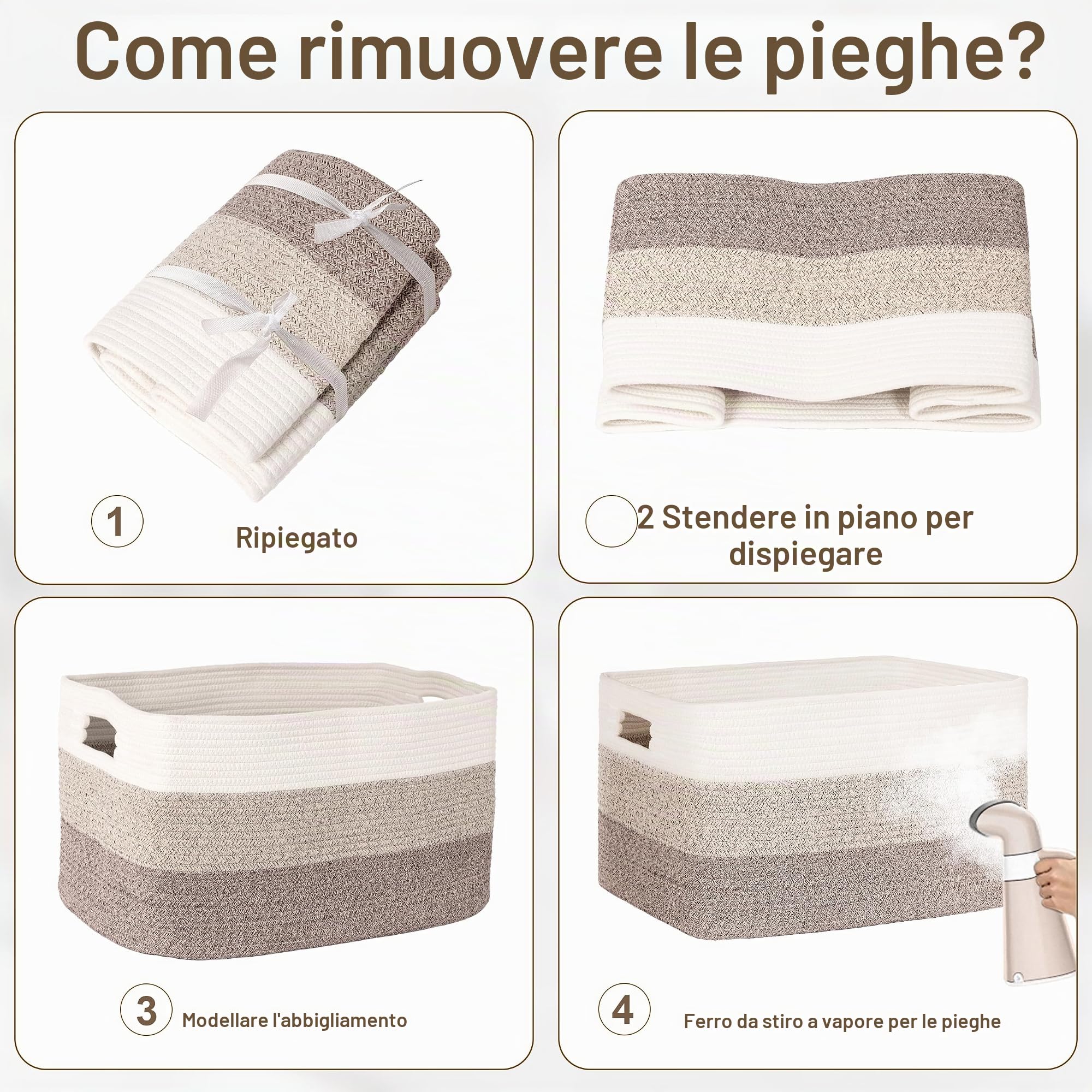 Come rimuovere le pieghe?

1 Ripiegato

2 Stendere in piano per dispiegare

3 Modellare l'abbigliamento

4 Ferro da stiro a vapore per le pieghe