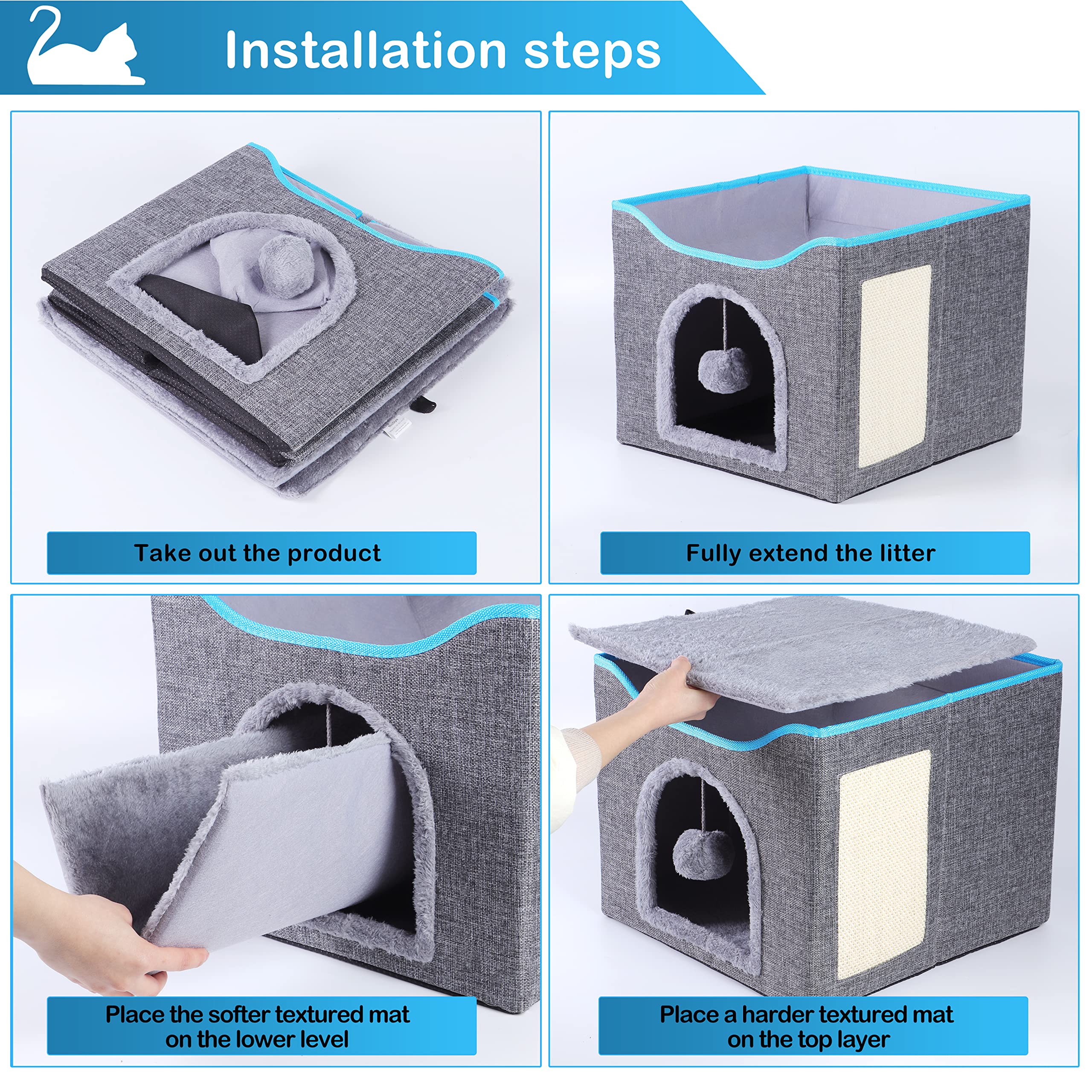 Installation steps

Take out the product

Fully extend the litter

Place the softer textured mat on the lower level

Place a harder textured mat on the top layer