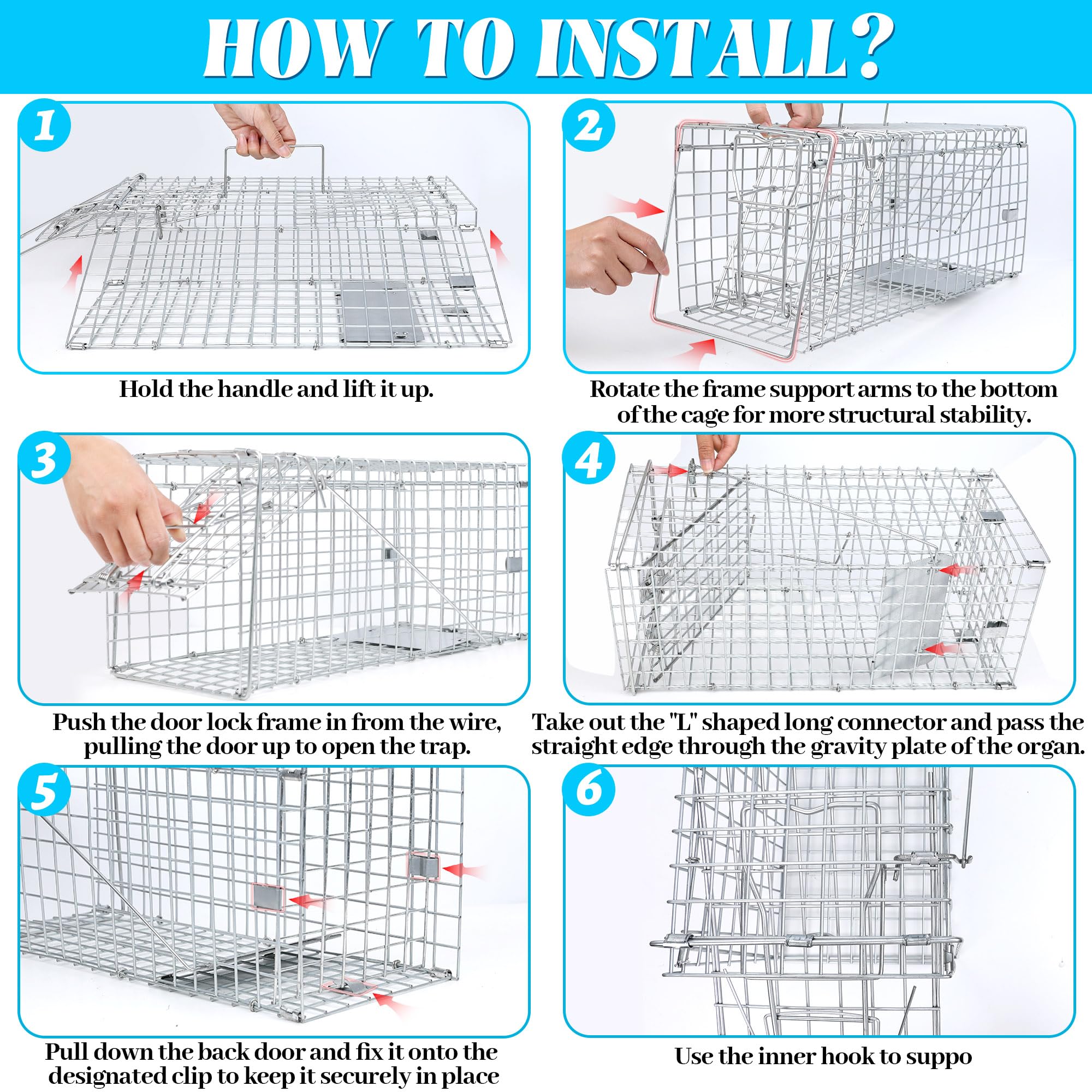 HOW TO INSTALL?

1

Hold the handle and lift it up.

2

Rotate the frame support arms to the bottom of the cage for more structural stability.

3

Push the door lock frame in from the wire, pulling the door up to open the trap.

4

Take out the "L" shaped long connector and pass the straight edge through the gravity plate of the organ.

5

Pull down the back door and fix it onto the designated clip to keep it securely in place

6

Use the inner hook to suppo