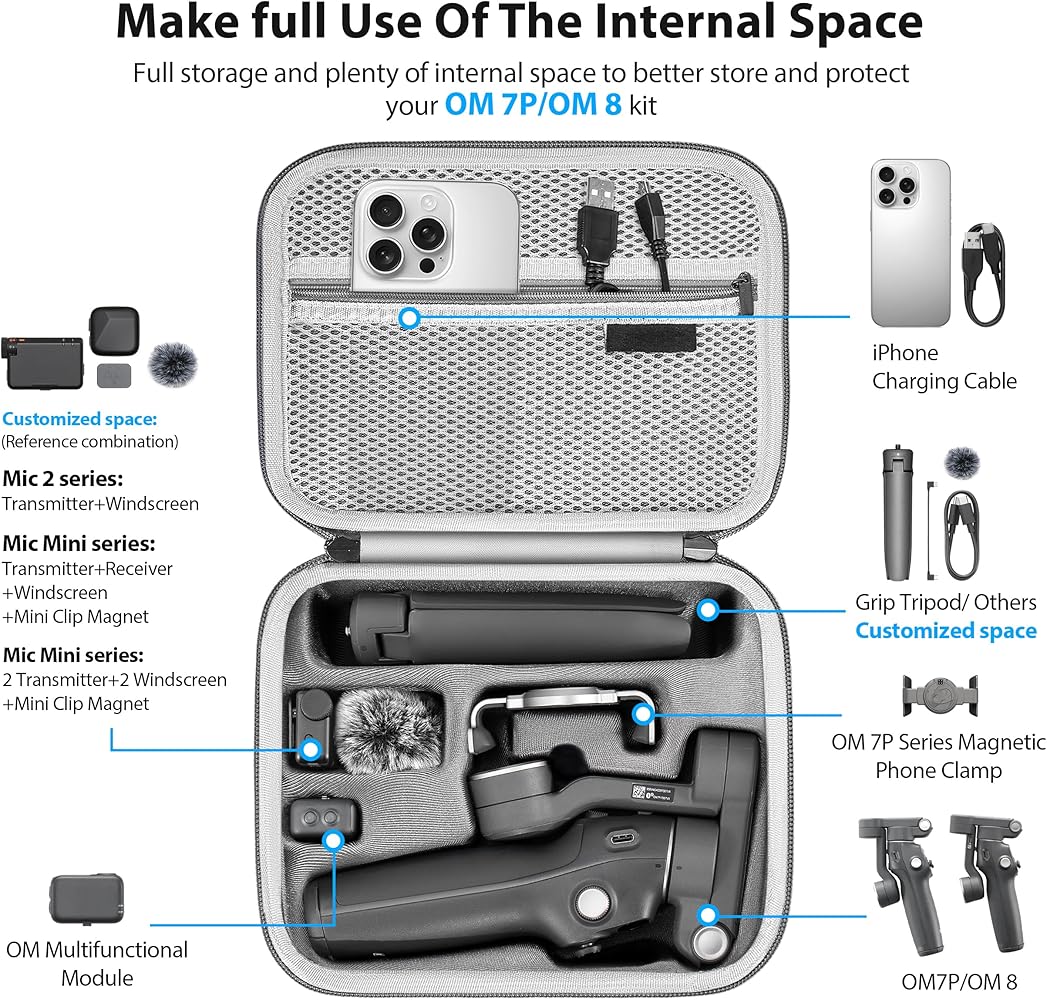 Make full Use Of The Internal Space

Full storage and plenty of internal space to better store and protect your OM 7P/OM 8 kit

Customized space:
(Reference combination)

Mic 2 series:
Transmitter+Windscreen

Mic Mini series:
Transmitter+Receiver +Windscreen +Mini Clip Magnet

Mic Mini series:
2 Transmitter+2 Windscreen +Mini Clip Magnet

OM Multifunctional Module

iPhone
Charging Cable

Grip Tripod/ Others
Customized space

OM 7P Series Magnetic Phone Clamp

OM7P/OM 8