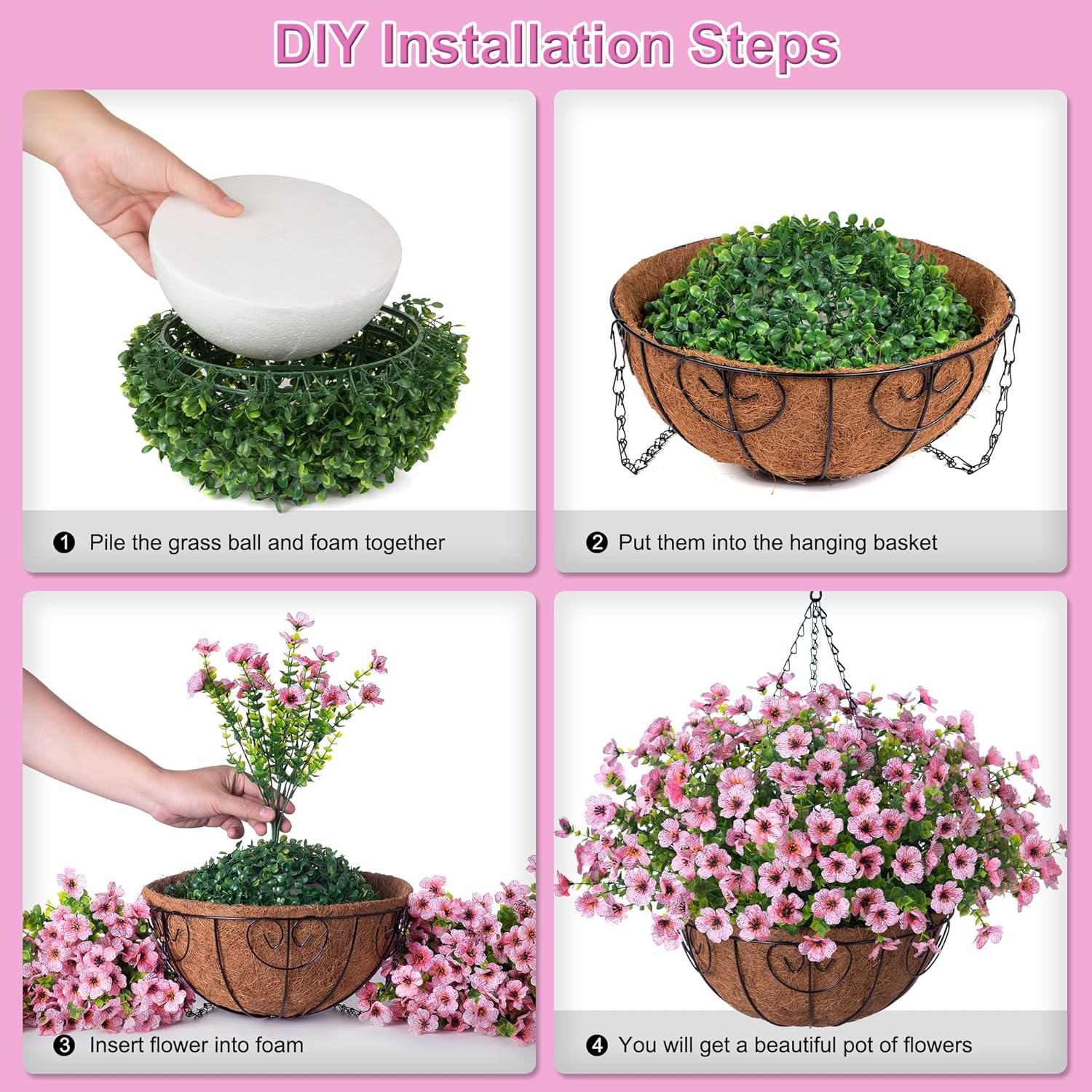 DIY Installation Steps

❶ Pile the grass ball and foam together

❷ Put them into the hanging basket

❸ Insert flower into foam

❹ You will get a beautiful pot of flowers