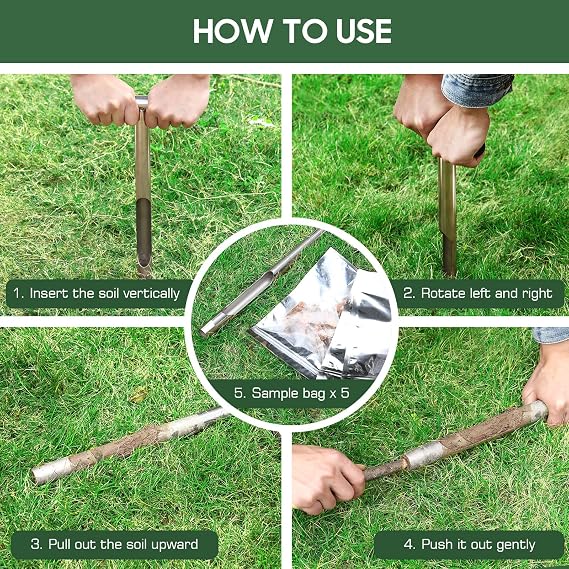 HOW TO USE

1. Insert the soil vertically

2. Rotate left and right

5. Sample bag x 5

3. Pull out the soil upward

4. Push it out gently