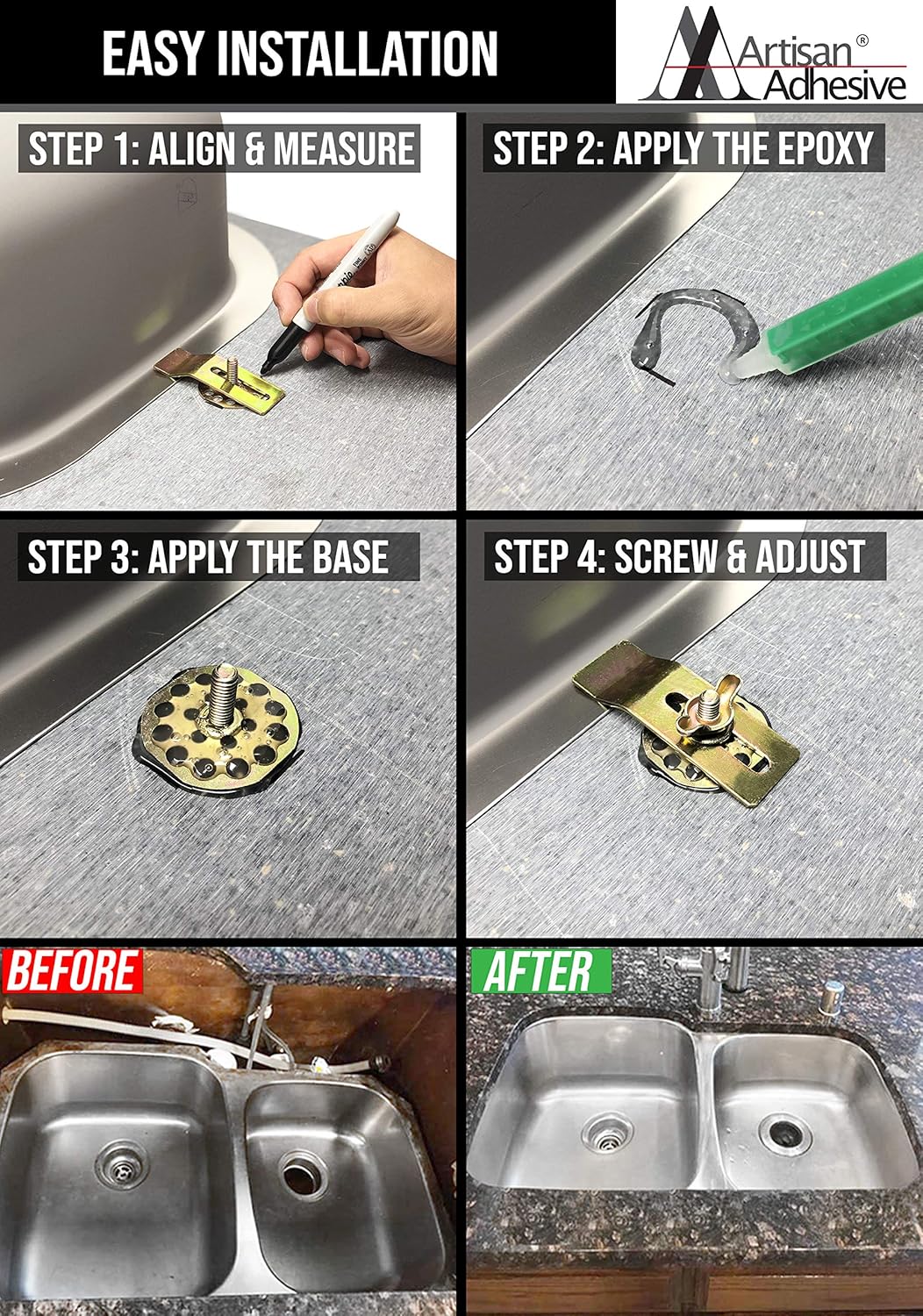 EASY INSTALLATION

Artisan®
Adhesive

STEP 1: ALIGN & MEASURE

STEP 2: APPLY THE EPOXY

STEP 3: APPLY THE BASE

STEP 4: SCREW & ADJUST

BEFORE

AFTER