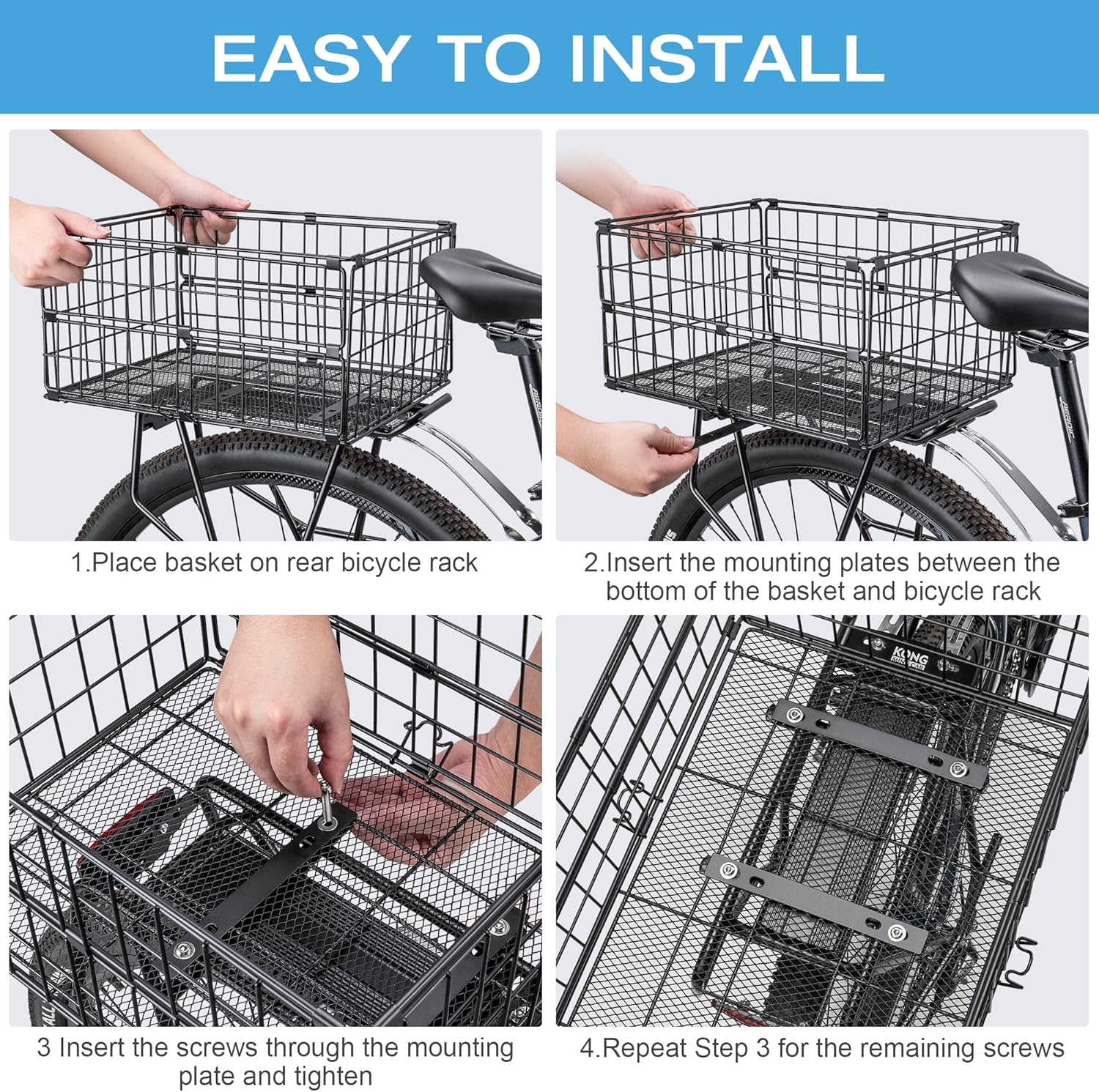 EASY TO INSTALL

1.Place basket on rear bicycle rack

2.Insert the mounting plates between the bottom of the basket and bicycle rack

KONG

3 Insert the screws through the mounting plate and tighten

4.Repeat Step 3 for the remaining screws