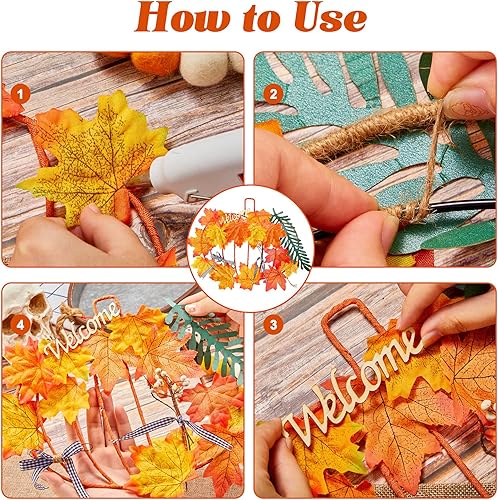 How to Use

1

2

4

Welcome

3

Welcome