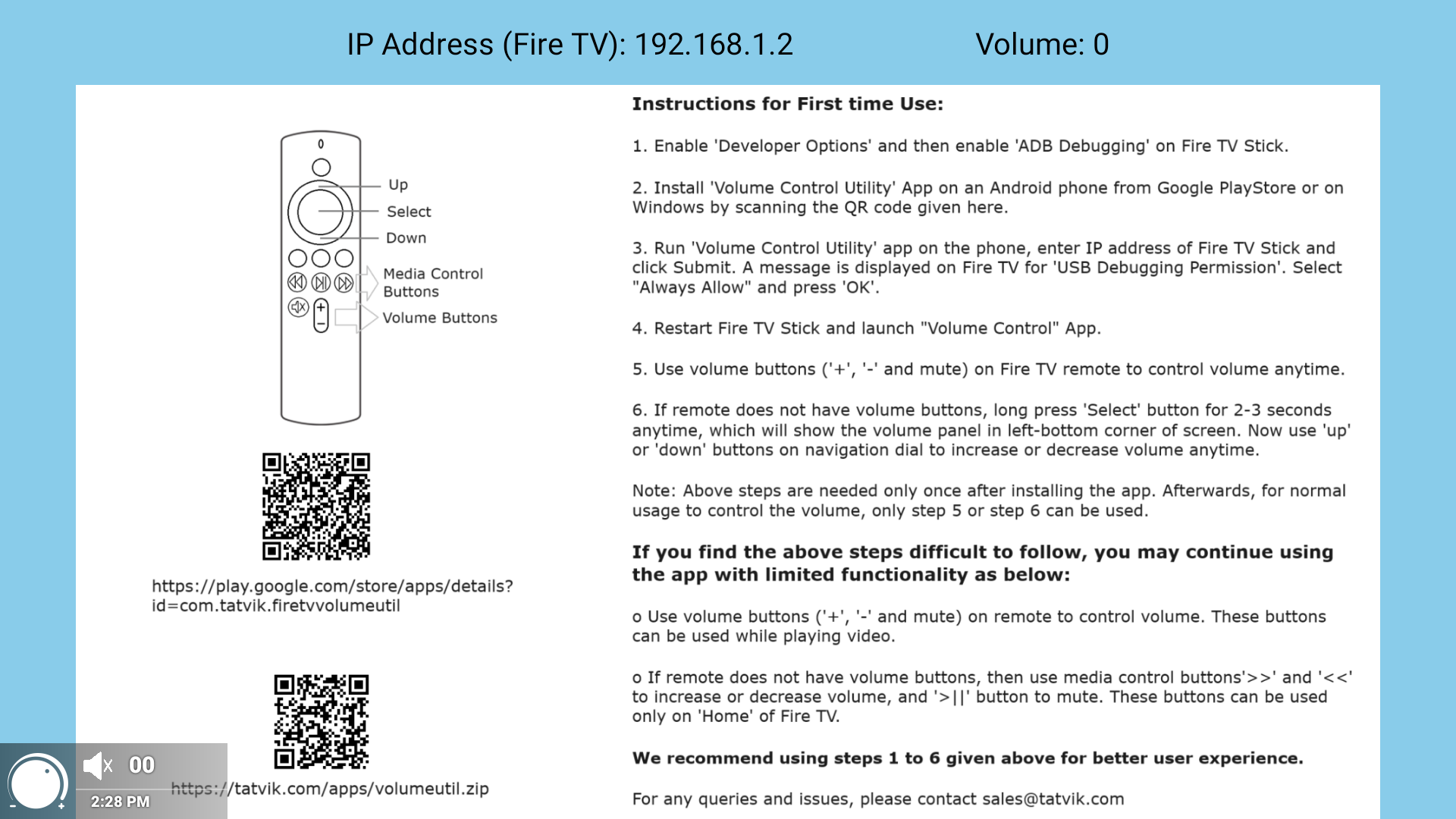 IP Address (Fire TV): 192.168.1.2

Volume: 0

Up
Select
Down
Media Control Buttons
Volume Buttons

https://play.google.com/store/apps/details?id=com.tatvik.firetvvolumeutil

https://tatvik.com/apps/volumeutil.zip

00
2:28 PM

Instructions for First time Use:

1. Enable 'Developer Options' and then enable 'ADB Debugging' on Fire TV Stick.

2. Install 'Volume Control Utility' App on an Android phone from Google PlayStore or on Windows by scanning the QR code given here.

3. Run 'Volume Control Utility' app on the phone, enter IP address of Fire TV Stick and click Submit. A message is displayed on Fire TV for 'USB Debugging Permission'. Select "Always Allow" and press 'OK'.

4. Restart Fire TV Stick and launch "Volume Control" App.

5. Use volume buttons ('+', '-' and mute) on Fire TV remote to control volume anytime.

6. If remote does not have volume buttons, long press 'Select' button for 2-3 seconds anytime, which will show the volume panel in left-bottom corner of screen. Now use 'up' or 'down' buttons on navigation dial to increase or decrease volume anytime.

Note: Above steps are needed only once after installing the app. Afterwards, for normal usage to control the volume, only step 5 or step 6 can be used.

If you find the above steps difficult to follow, you may continue using the app with limited functionality as below:

o Use volume buttons ('+', '-' and mute) on remote to control volume. These buttons can be used while playing video.

o If remote does not have volume buttons, then use media control buttons'>>' and '<<' to increase or decrease volume, and '>||' button to mute. These buttons can be used only on 'Home' of Fire TV.

We recommend using steps 1 to 6 given above for better user experience.

For any queries and issues, please contact sales@tatvik.com