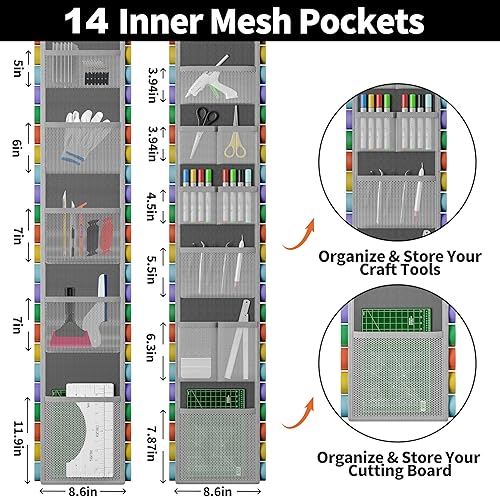 14 Inner Mesh Pockets

5in
6in
7in
7in
11.9in
8.6in

3.94in
3.94in
4.5in
5.5in
6.3in
7.87in
8.6in

Organize & Store Your Craft Tools

Organize & Store Your Cutting Board