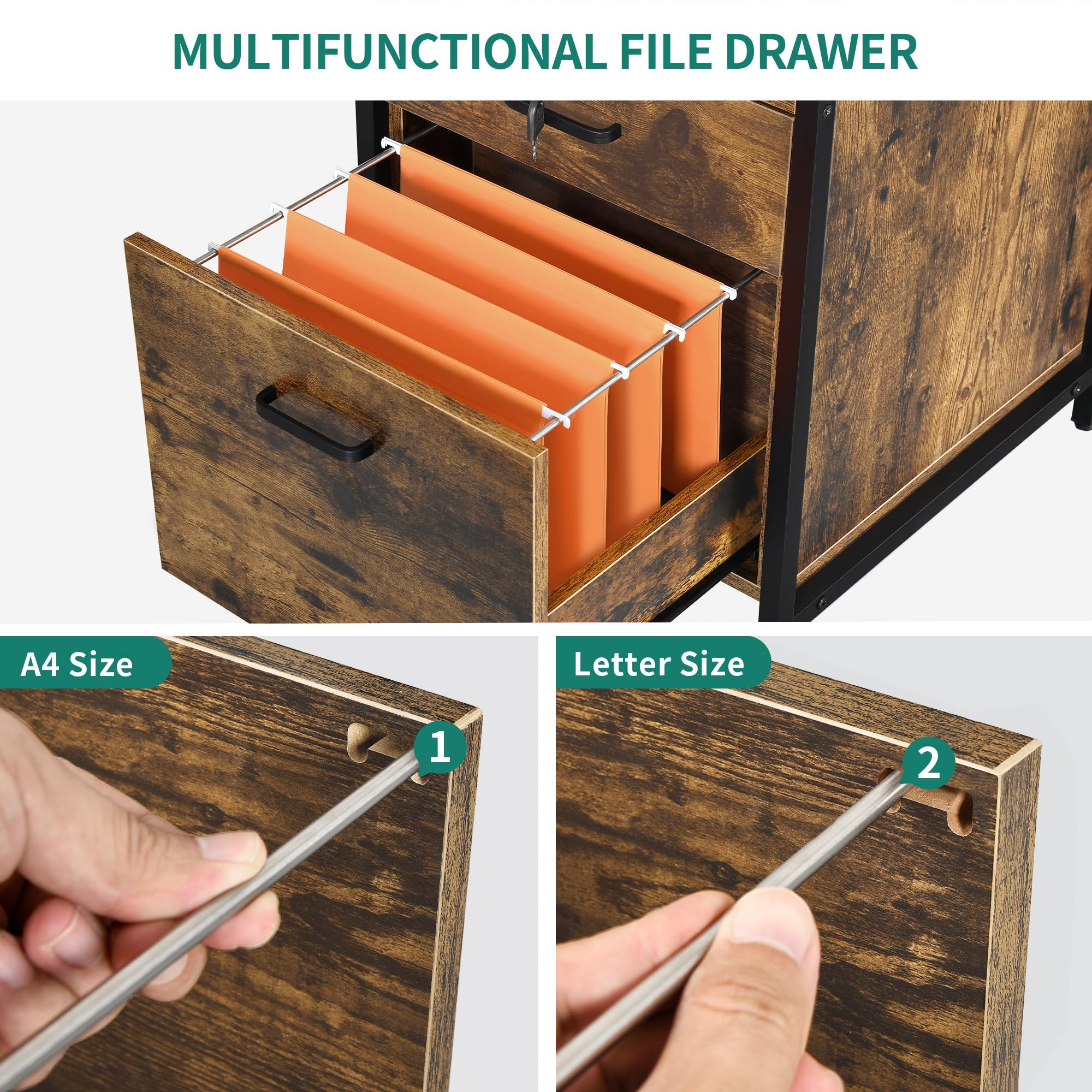 MULTIFUNCTIONAL FILE DRAWER

A4 Size

1

Letter Size

2