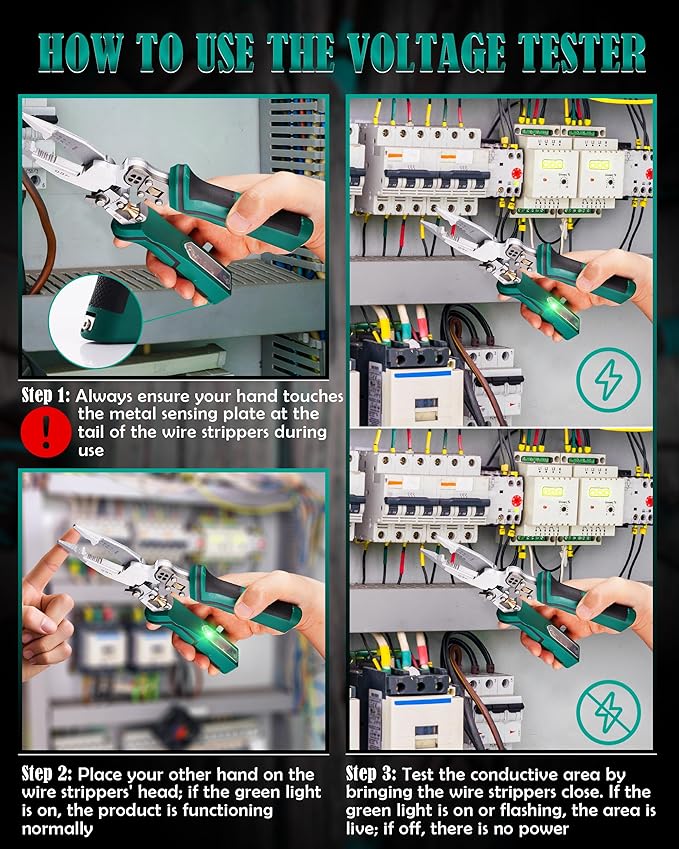 HOW TO USE THE VOLTAGE TESTER

Step 1: Always ensure your hand touches the metal sensing plate at the tail of the wire strippers during use

Step 2: Place your other hand on the wire strippers' head; if the green light is on, the product is functioning normally

Step 3: Test the conductive area by bringing the wire strippers close. If the green light is on or flashing, the area is live; if off, there is no power