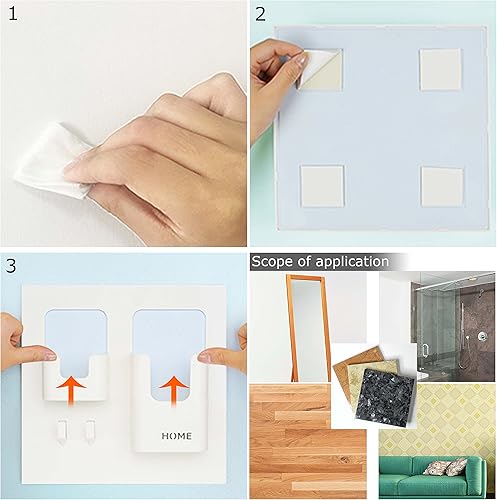 1

2

3

HOME

Scope of application