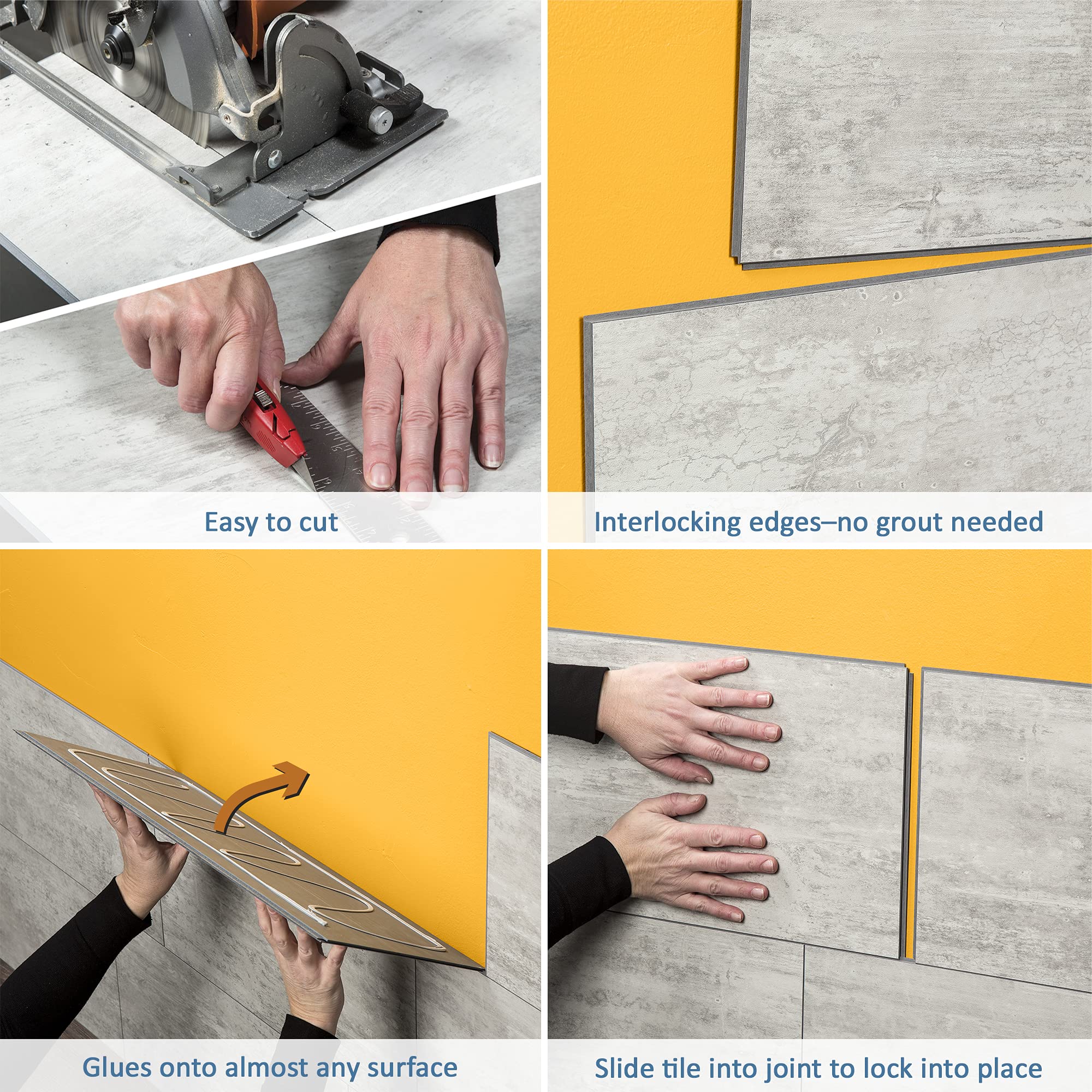 Easy to cut

Interlocking edges–no grout needed

Glues onto almost any surface

Slide tile into joint to lock into place